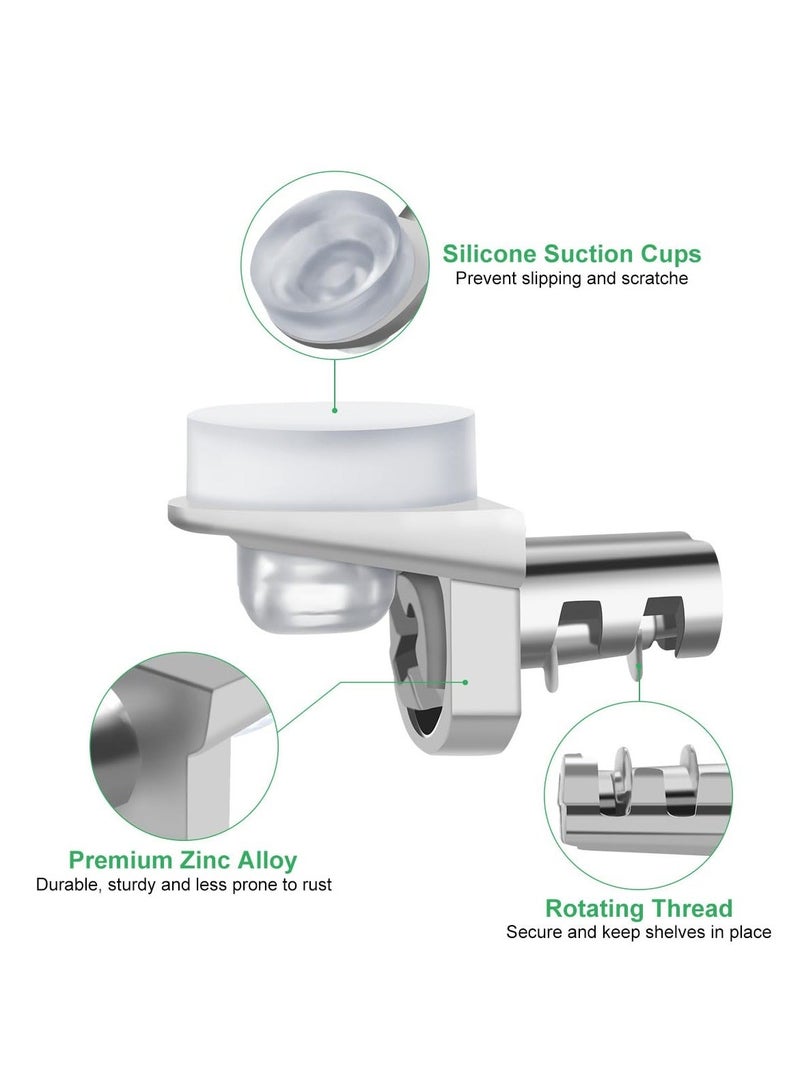 Silicone Suction Cups
Prevent slipping and scratche

Premium Zinc Alloy
Durable, sturdy and less prone to rust

Rotating Thread
Secure and keep shelves in place