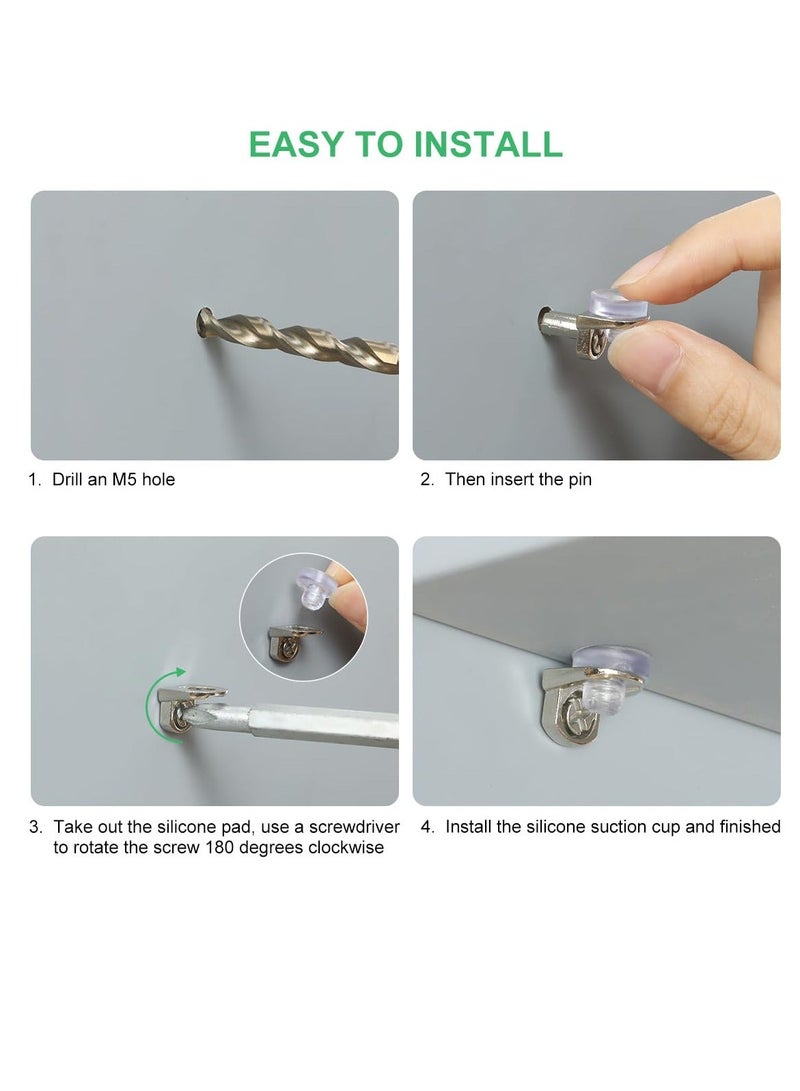 EASY TO INSTALL

1. Drill an M5 hole

2. Then insert the pin

3. Take out the silicone pad, use a screwdriver to rotate the screw 180 degrees clockwise

4. Install the silicone suction cup and finished