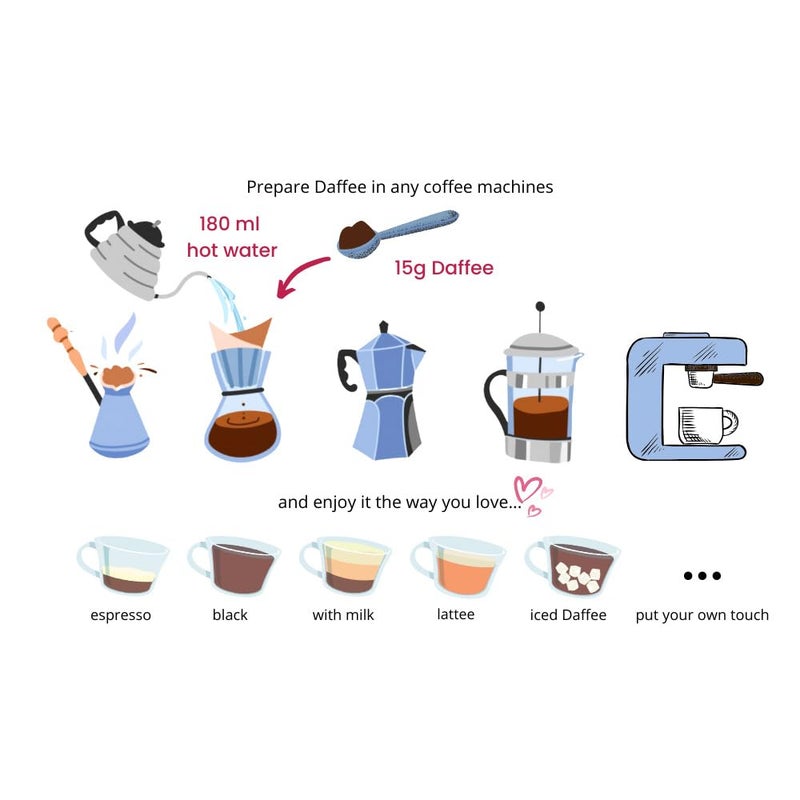 Prepare Daffee in any coffee machines

180 ml hot water

15g Daffee

and enjoy it the way you love...

espresso

black

with milk

lattee

iced Daffee

...

put your own touch