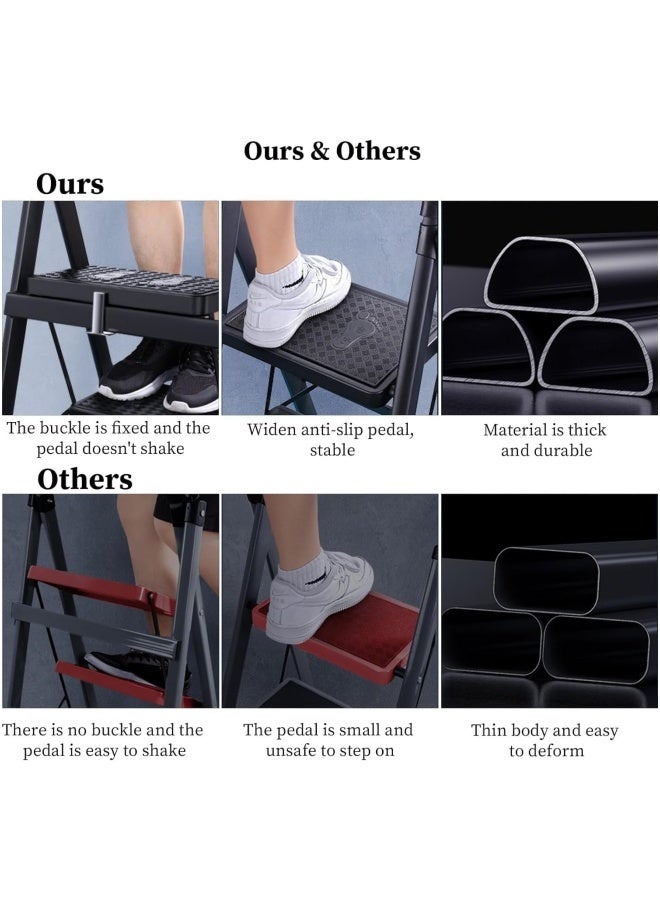 Ours & Others

Ours

The buckle is fixed and the pedal doesn't shake

Widen anti-slip pedal, stable

Material is thick and durable

Others

There is no buckle and the pedal is easy to shake

The pedal is small and unsafe to step on

Thin body and easy to deform