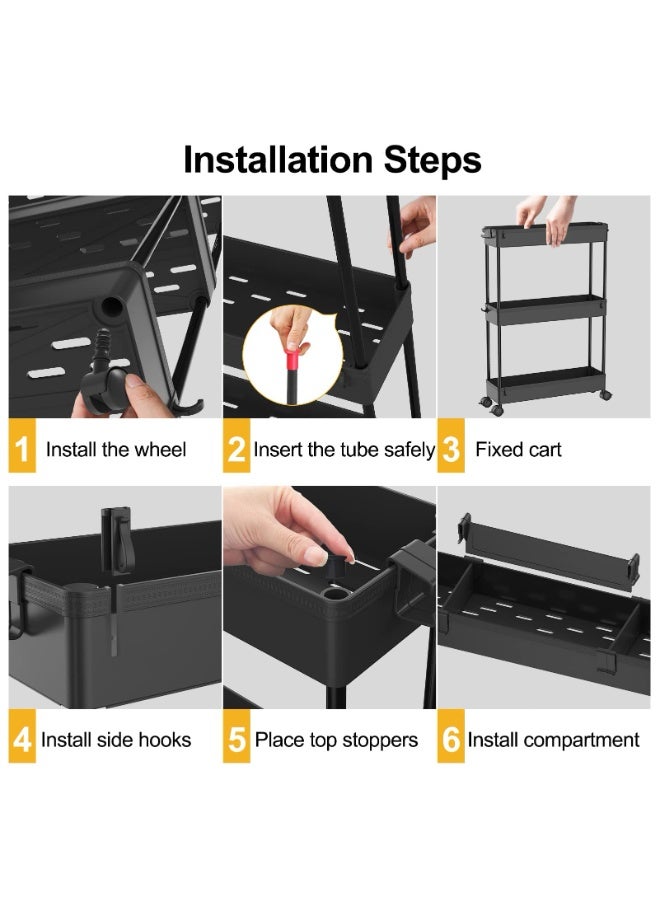 Installation Steps

1 Install the wheel

2 Insert the tube safely

3 Fixed cart

4 Install side hooks

5 Place top stoppers

6 Install compartment