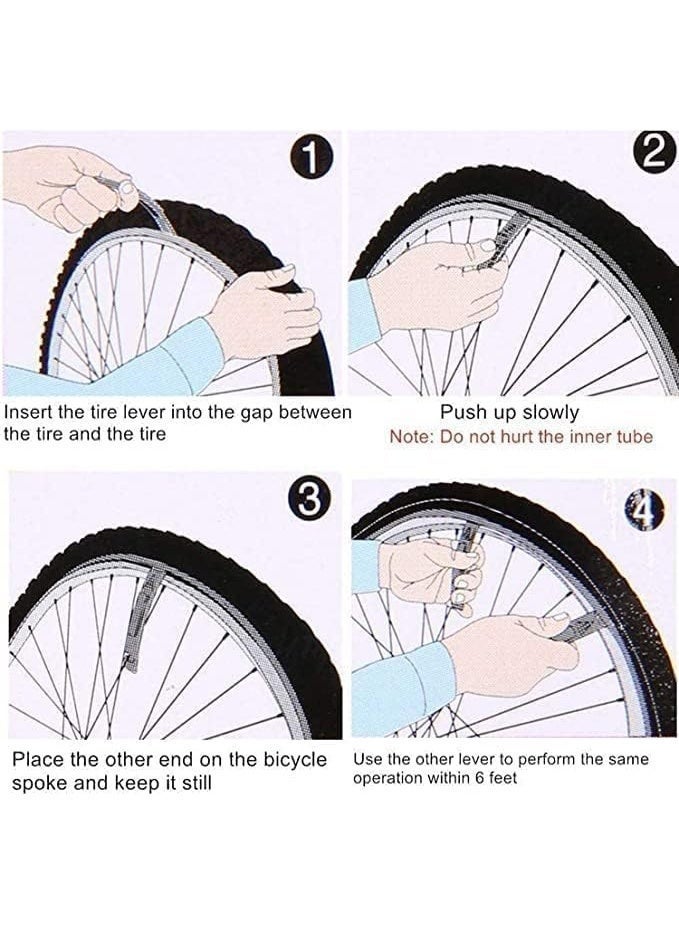 1

Insert the tire lever into the gap between the tire and the tire

2

Push up slowly

Note: Do not hurt the inner tube

3

Place the other end on the bicycle spoke and keep it still

4

Use the other lever to perform the same operation within 6 feet