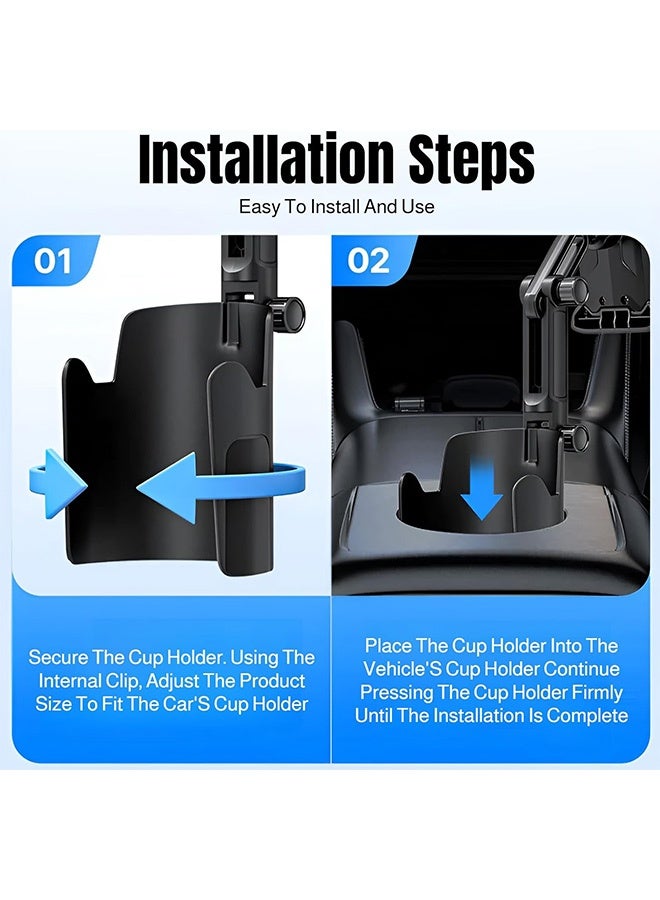 Installation Steps

Easy To Install And Use

01

Secure The Cup Holder. Using The Internal Clip, Adjust The Product Size To Fit The Car'S Cup Holder

02

Place The Cup Holder Into The Vehicle'S Cup Holder Continue Pressing The Cup Holder Firmly Until The Installation Is Complete