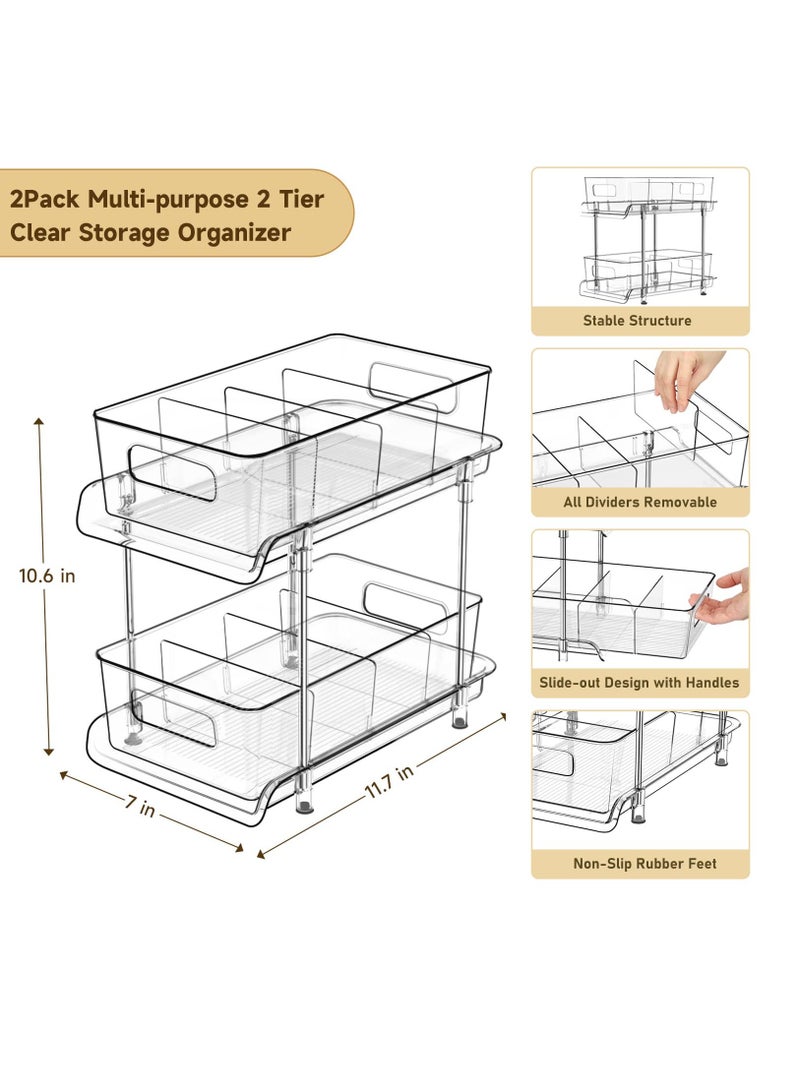 2Pack Multi-purpose 2 Tier Clear Storage Organizer

10.6 in

7 in

11.7 in

Stable Structure

All Dividers Removable

Slide-out Design with Handles

Non-Slip Rubber Feet