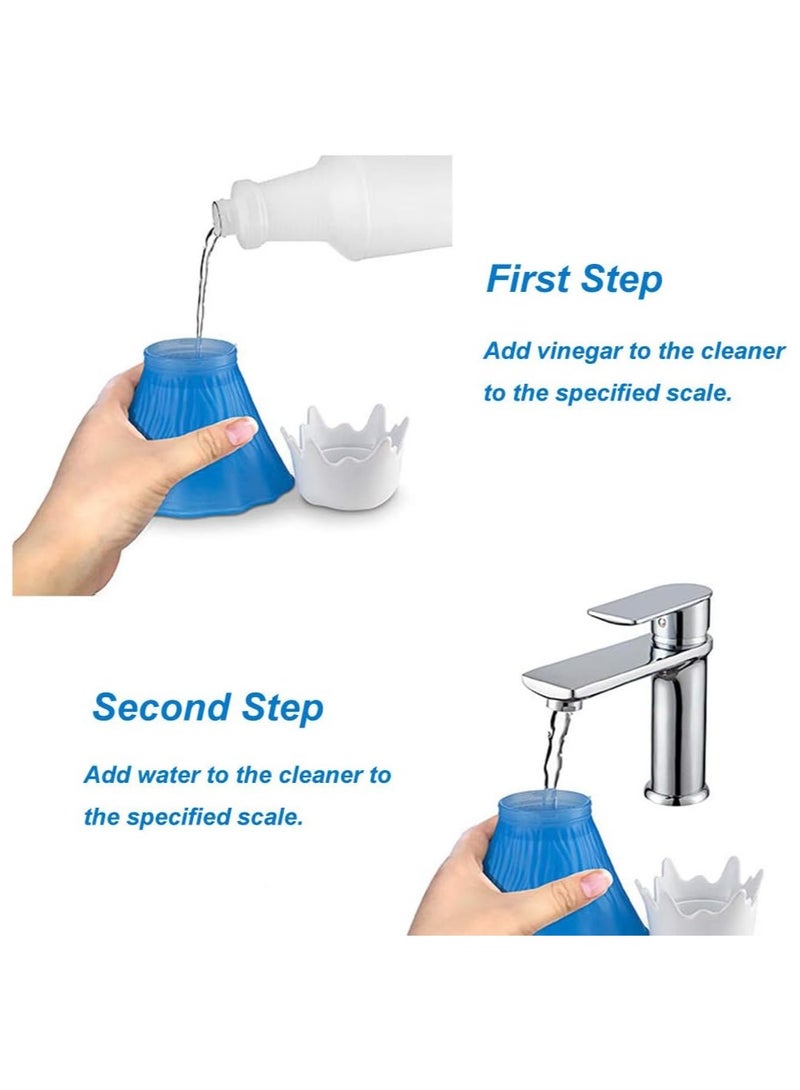 First Step

Add vinegar to the cleaner to the specified scale.

Second Step

Add water to the cleaner to the specified scale.