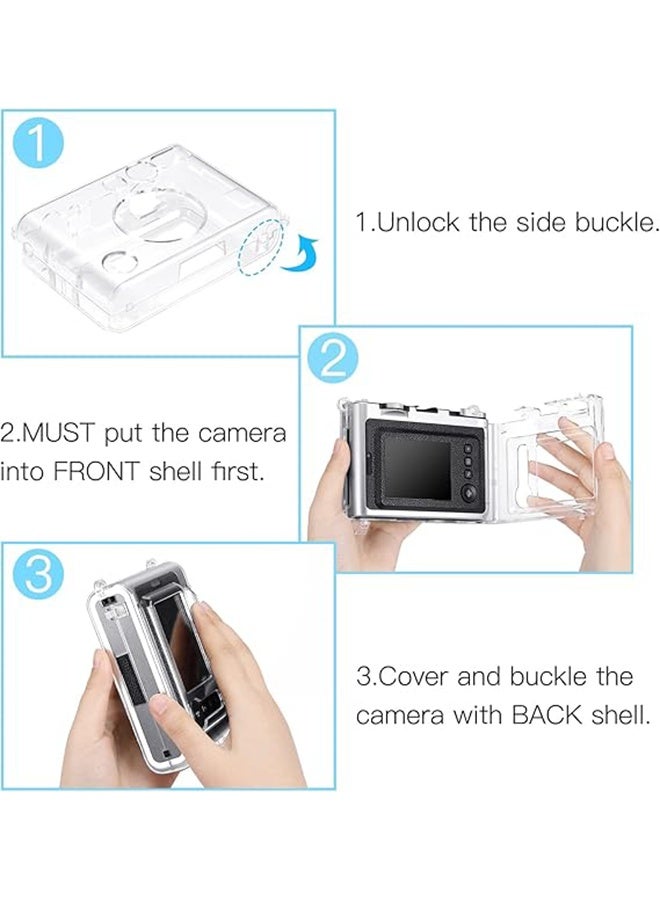 1

1.Unlock the side buckle.

2

2.MUST put the camera into FRONT shell first.

3

3.Cover and buckle the camera with BACK shell.