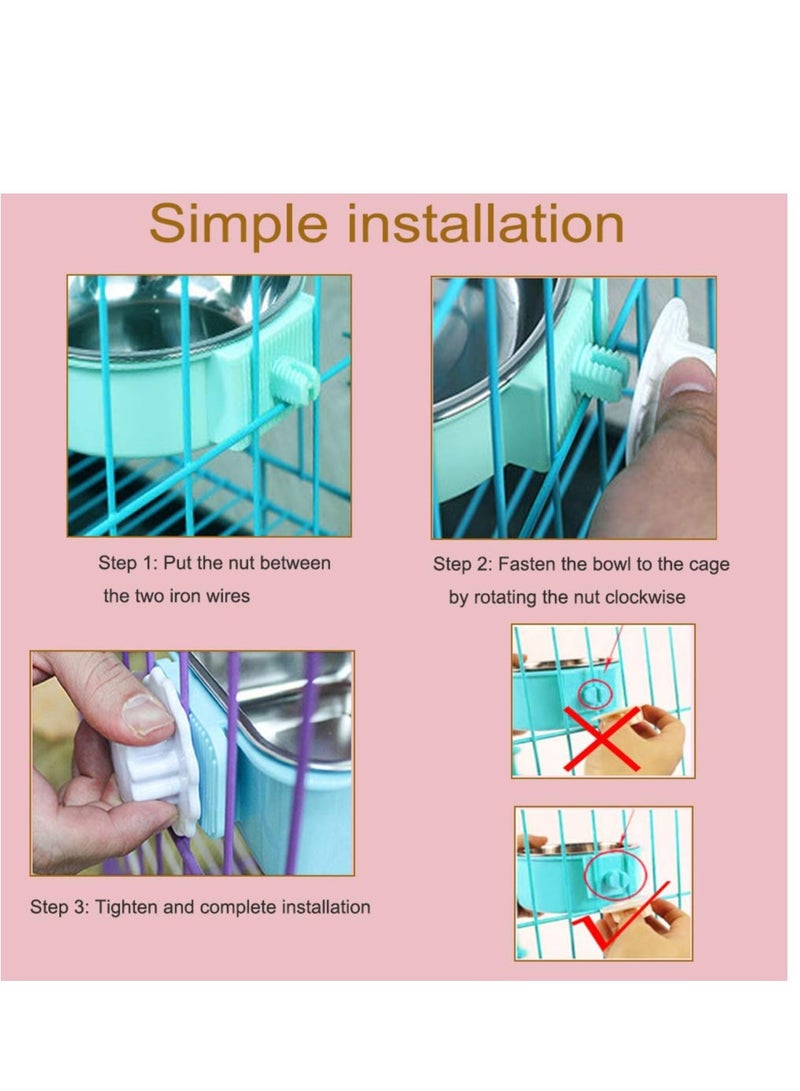 Simple installation

Step 1: Put the nut between the two iron wires

Step 2: Fasten the bowl to the cage by rotating the nut clockwise

Step 3: Tighten and complete installation