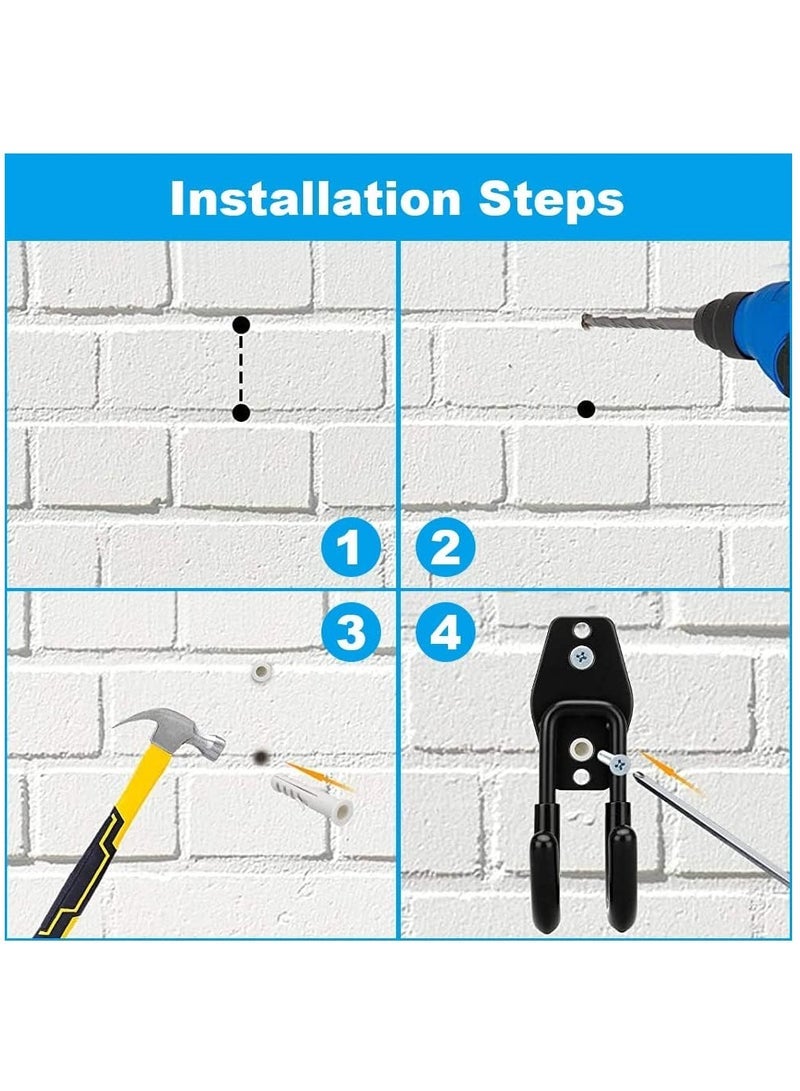 Installation Steps

1

2

3

4