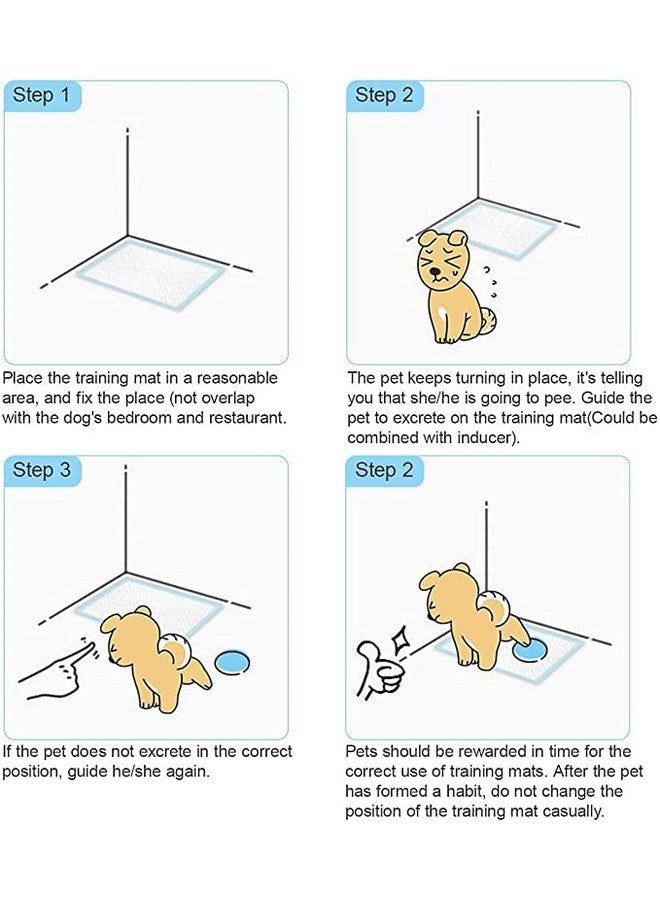 Step 1

Place the training mat in a reasonable area, and fix the place (not overlap with the dog's bedroom and restaurant.

Step 2

The pet keeps turning in place, it's telling you that she/he is going to pee. Guide the pet to excrete on the training mat(Could be combined with inducer).

Step 3

If the pet does not excrete in the correct position, guide he/she again.

Step 2

Pets should be rewarded in time for the correct use of training mats. After the pet has formed a habit, do not change the position of the training mat casually.