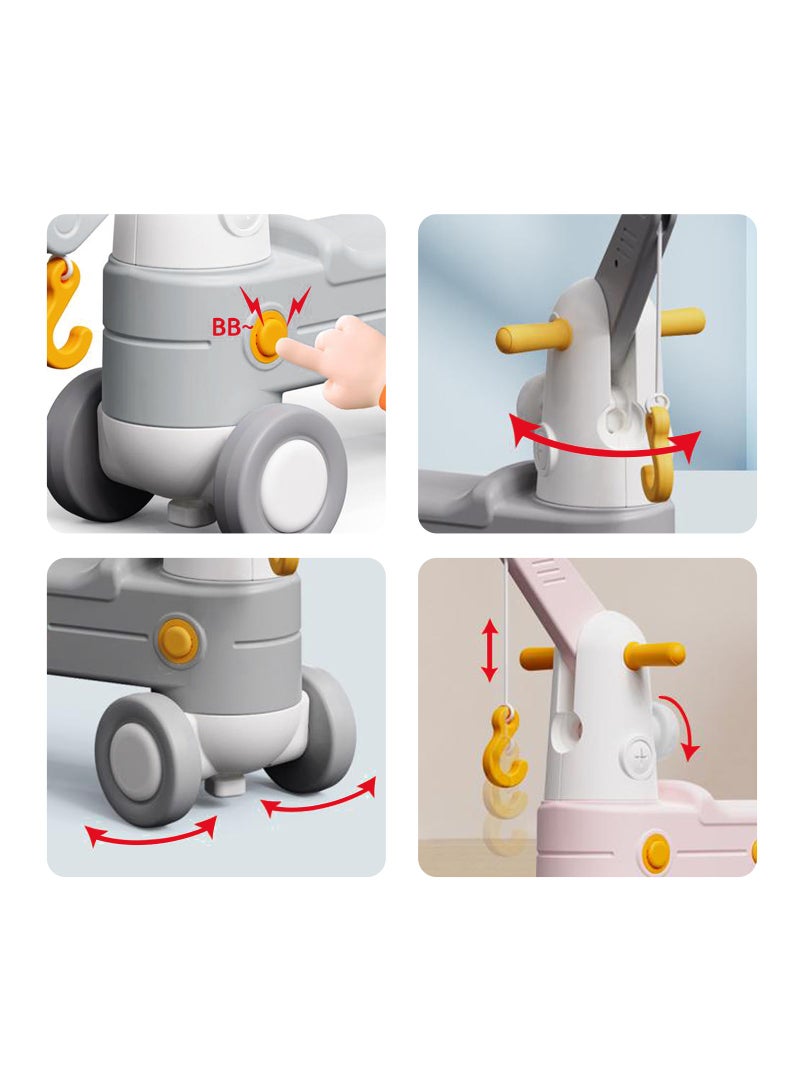 BB~