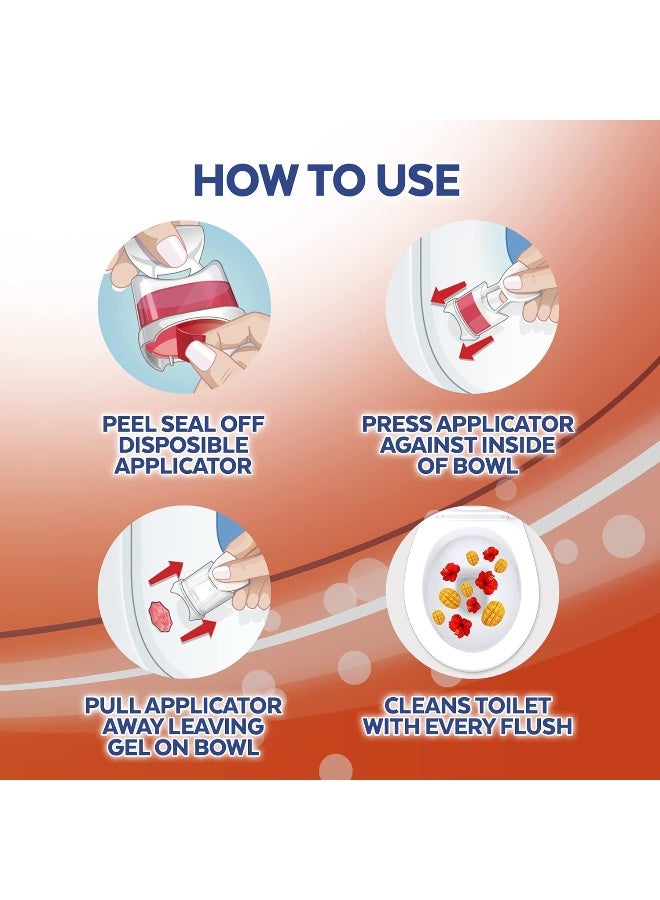 HOW TO USE

PEEL SEAL OFF DISPOSIBLE APPLICATOR

PRESS APPLICATOR AGAINST INSIDE OF BOWL

PULL APPLICATOR AWAY LEAVING GEL ON BOWL

CLEANS TOILET WITH EVERY FLUSH