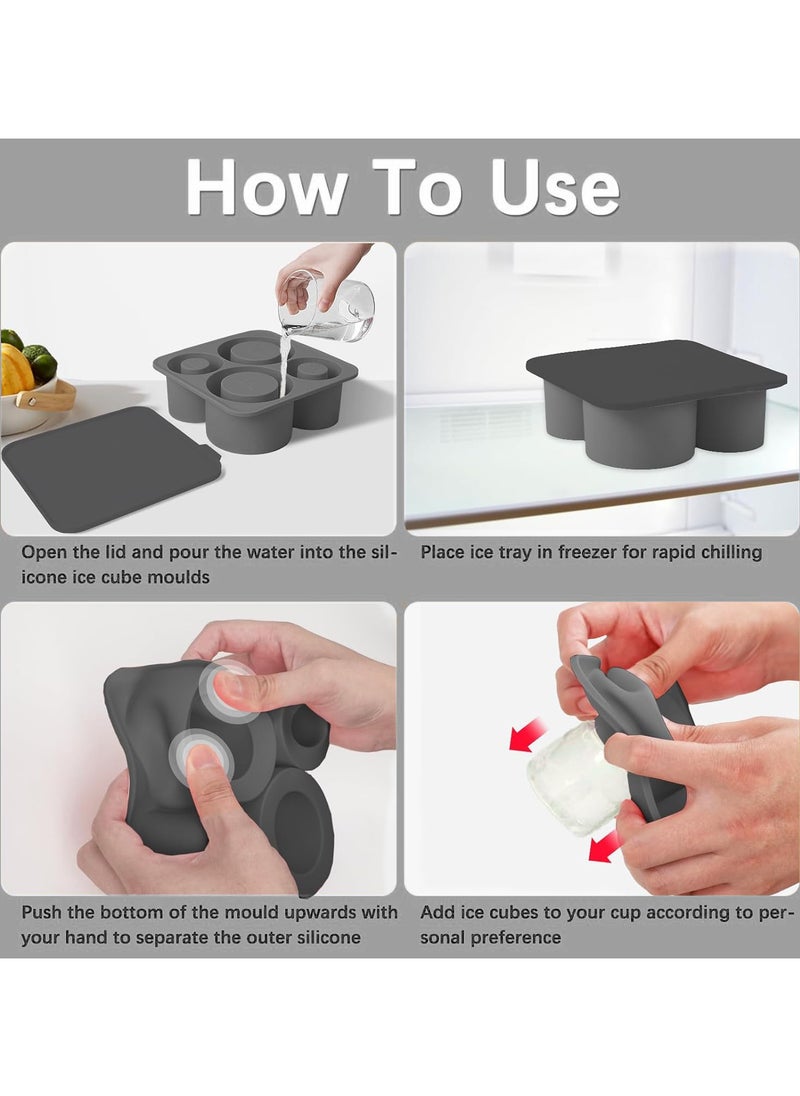 How To Use

Open the lid and pour the water into the silicone ice cube moulds

Place ice tray in freezer for rapid chilling

Push the bottom of the mould upwards with your hand to separate the outer silicone

Add ice cubes to your cup according to personal preference