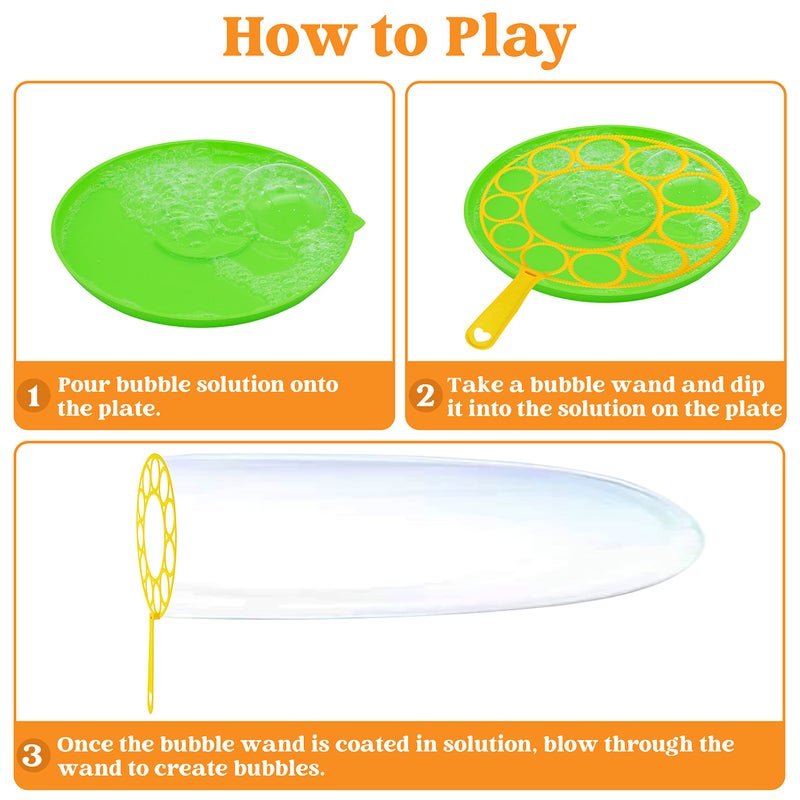 How to Play

1 Pour bubble solution onto the plate.

2 Take a bubble wand and dip it into the solution on the plate

3 Once the bubble wand is coated in solution, blow through the wand to create bubbles.