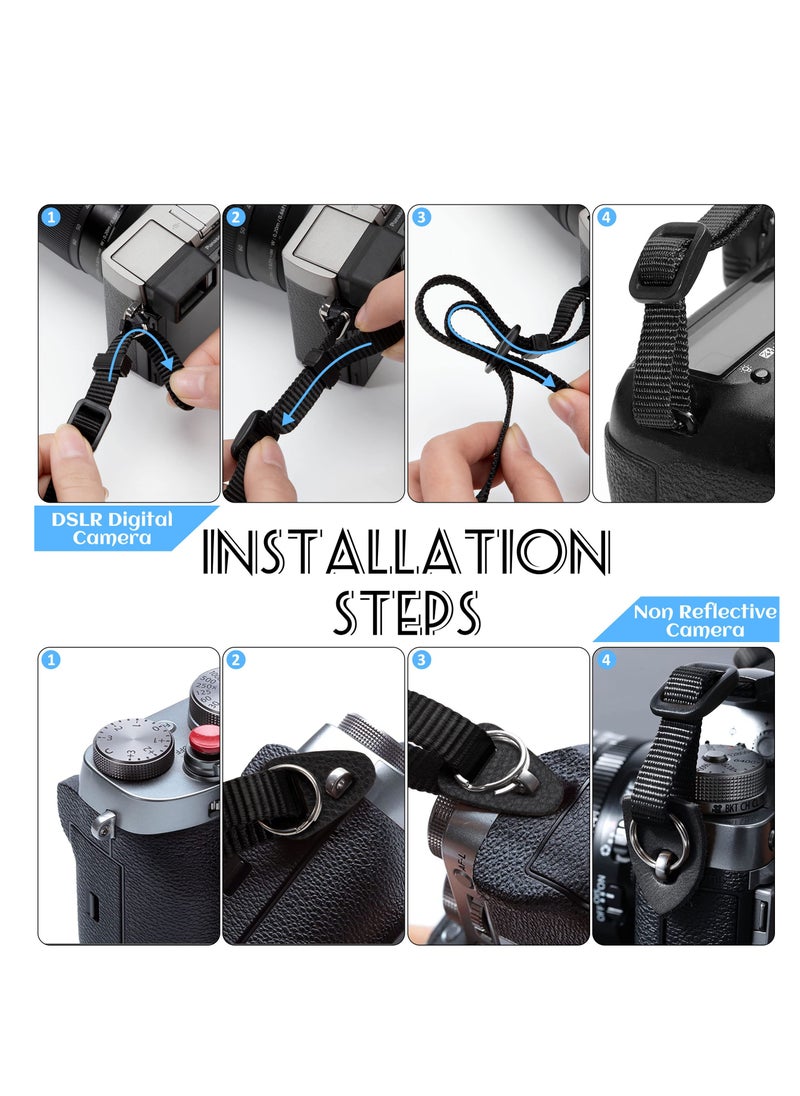 1
2
3
4

DSLR Digital Camera

INSTALLATION STEPS

Non Reflective Camera

1
2
3
4