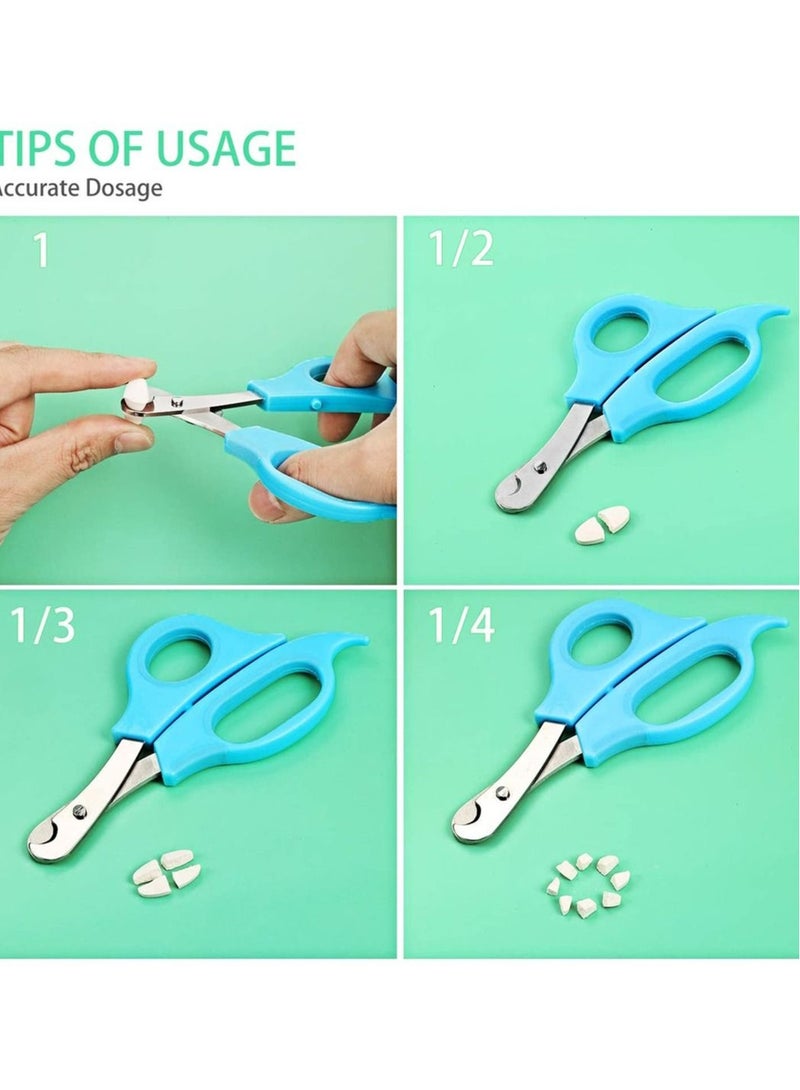 TIPS OF USAGE
Accurate Dosage

1

1/2

1/3

1/4