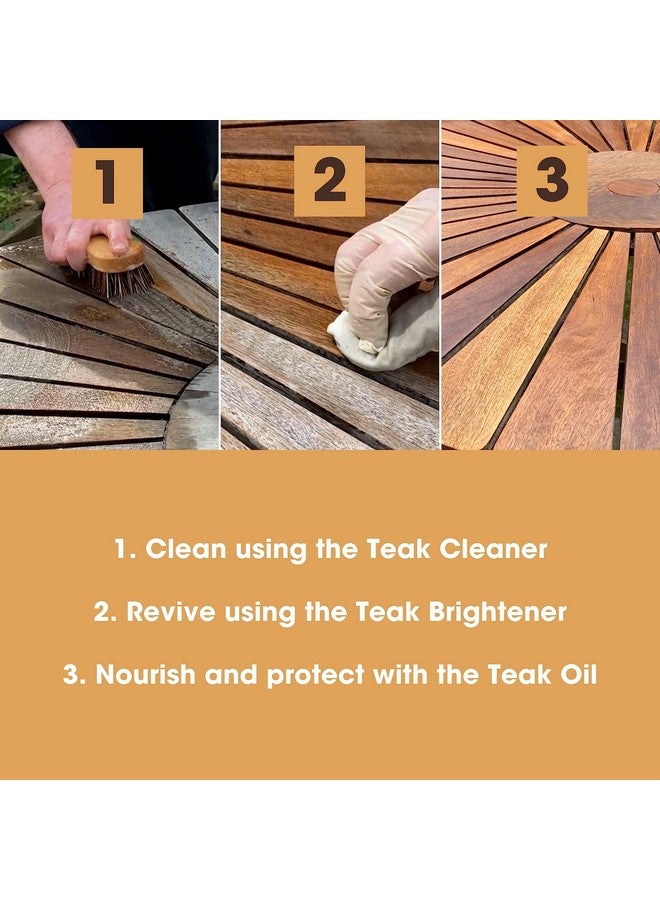 1

2

3

1. Clean using the Teak Cleaner

2. Revive using the Teak Brightener

3. Nourish and protect with the Teak Oil