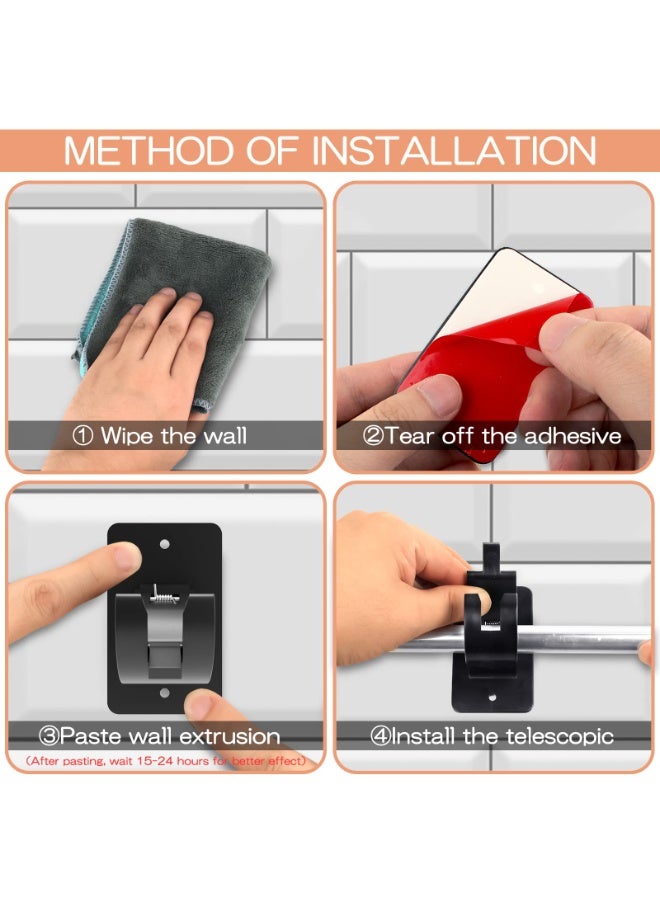 METHOD OF INSTALLATION

① Wipe the wall

②Tear off the adhesive

③Paste wall extrusion

(After pasting, wait 15-24 hours for better effect)

④Install the telescopic