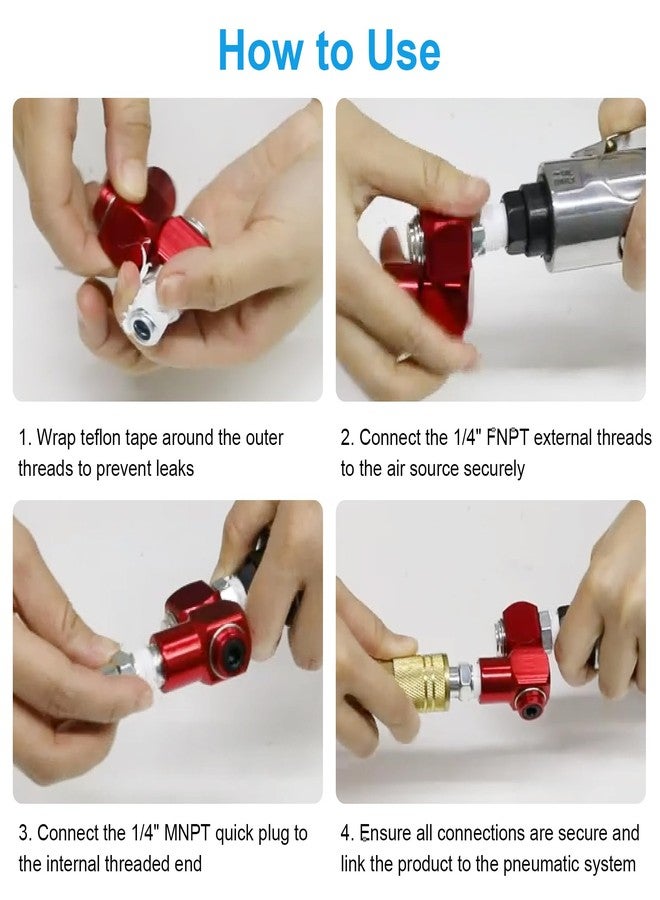 How to Use

1. Wrap teflon tape around the outer threads to prevent leaks

2. Connect the 1/4" FNPT external threads to the air source securely

3. Connect the 1/4" MNPT quick plug to the internal threaded end

4. Ensure all connections are secure and link the product to the pneumatic system