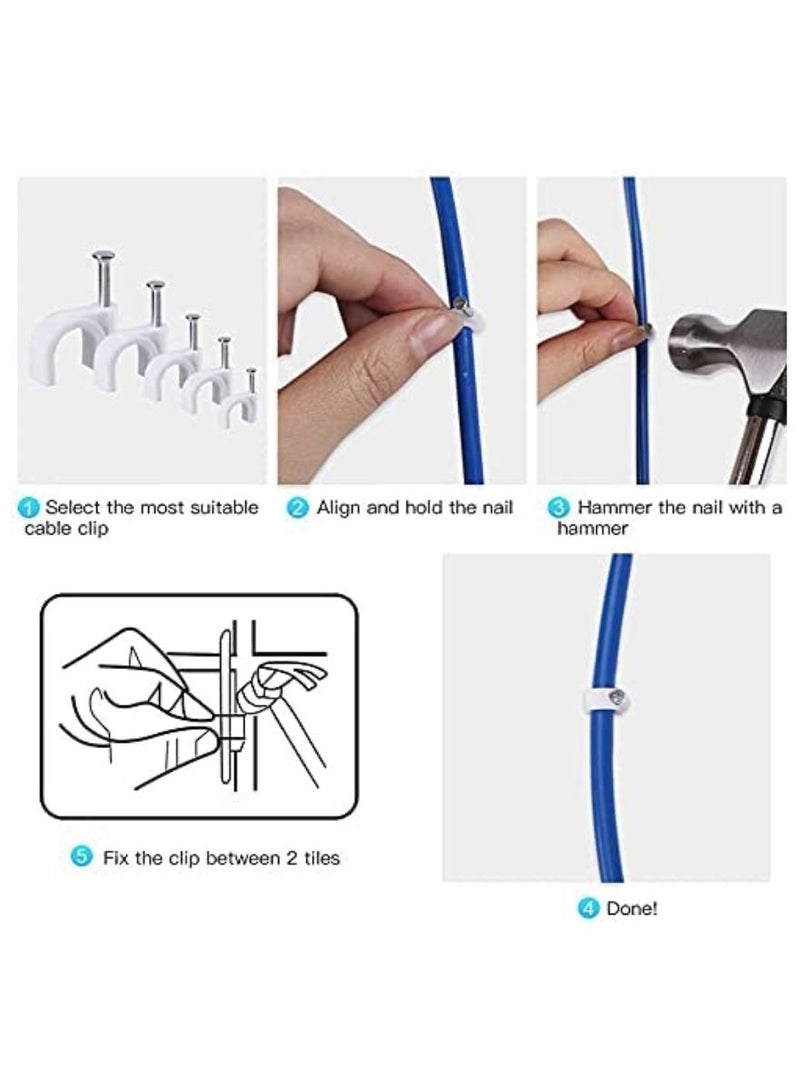 1 Select the most suitable cable clip

2 Align and hold the nail

3 Hammer the nail with a hammer

5 Fix the clip between 2 tiles

4 Done!