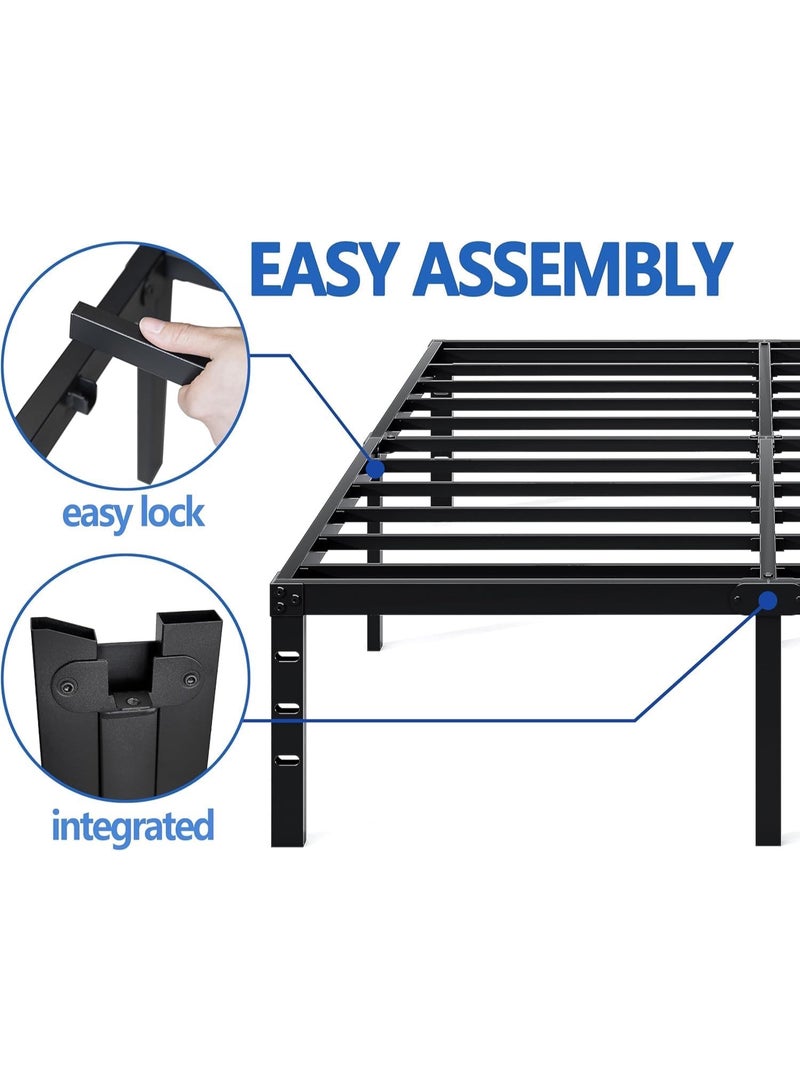 EASY ASSEMBLY

easy lock

integrated