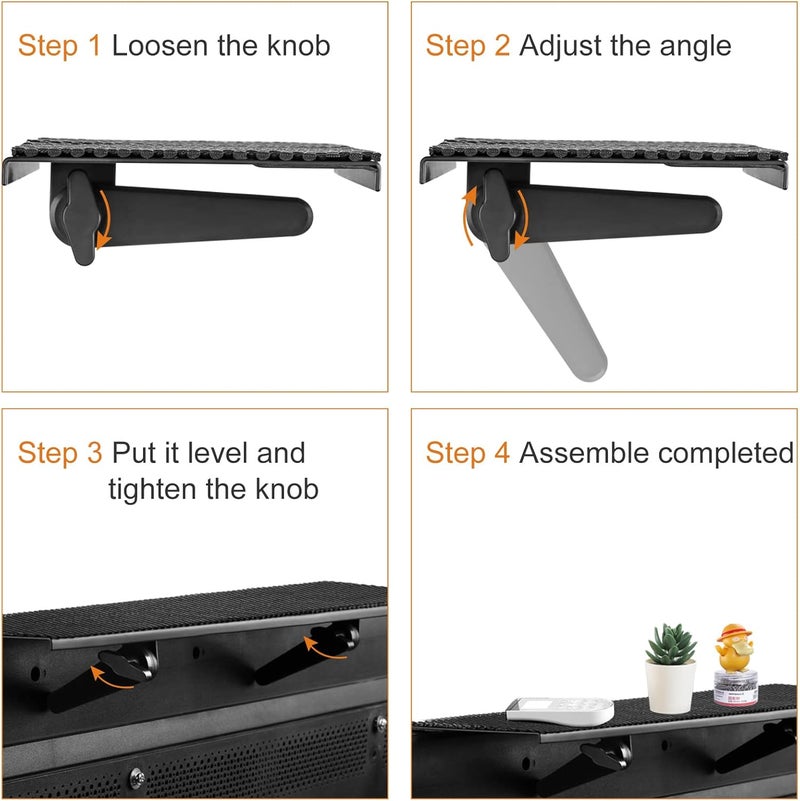 Step 1 Loosen the knob

Step 2 Adjust the angle

Step 3 Put it level and tighten the knob

Step 4 Assemble completed