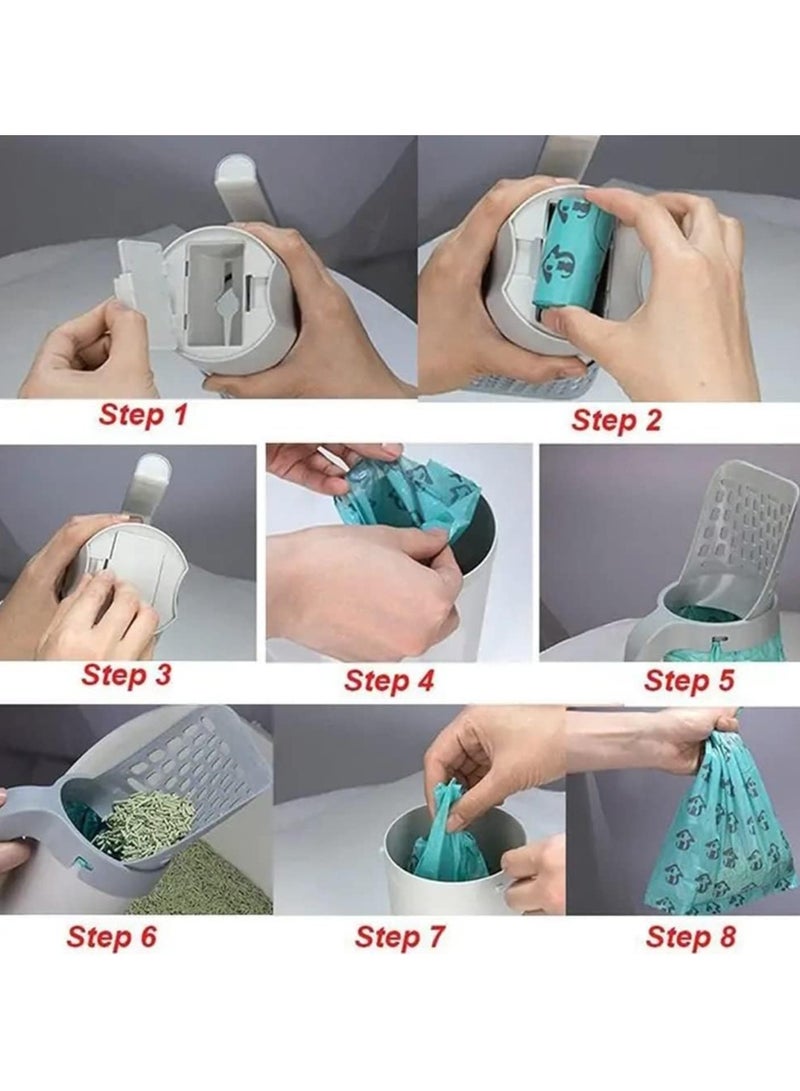 Step 1

Step 2

Step 3

Step 4

Step 5

Step 6

Step 7

Step 8