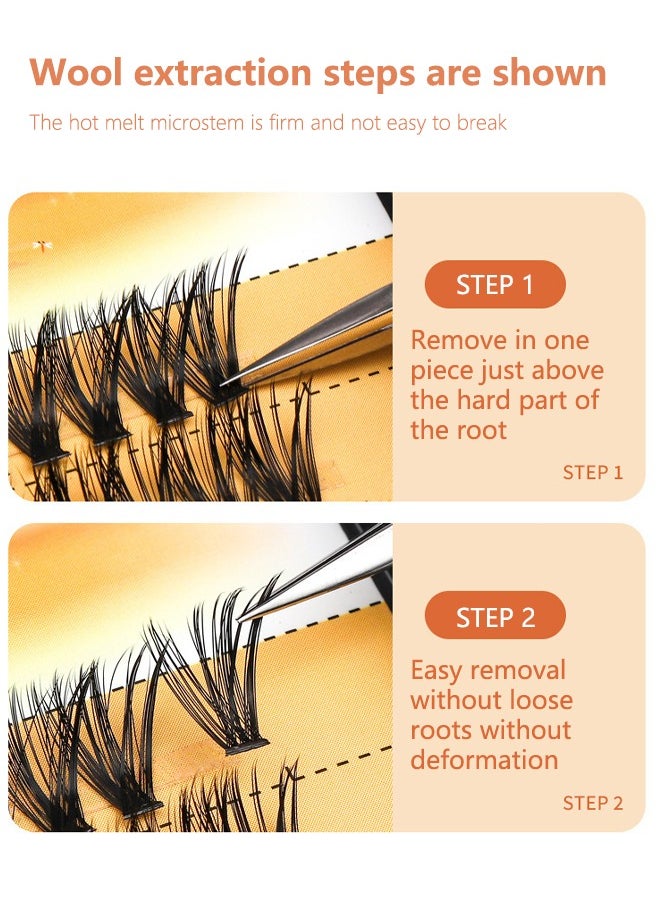 Wool extraction steps are shown

The hot melt microstem is firm and not easy to break

STEP 1

Remove in one piece just above the hard part of the root

STEP 1

STEP 2

Easy removal without loose roots without deformation

STEP 2