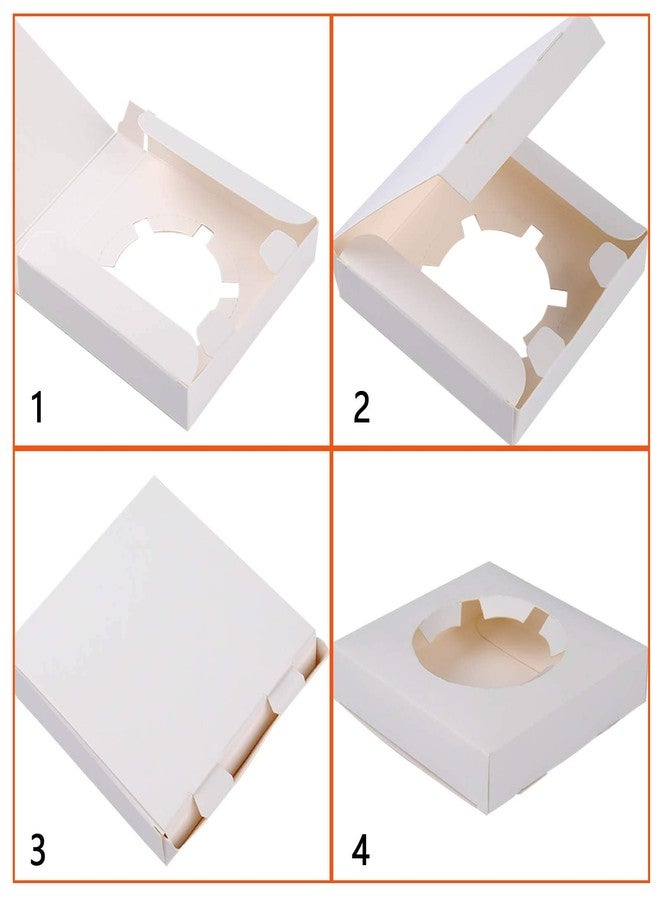 1

2

3

4