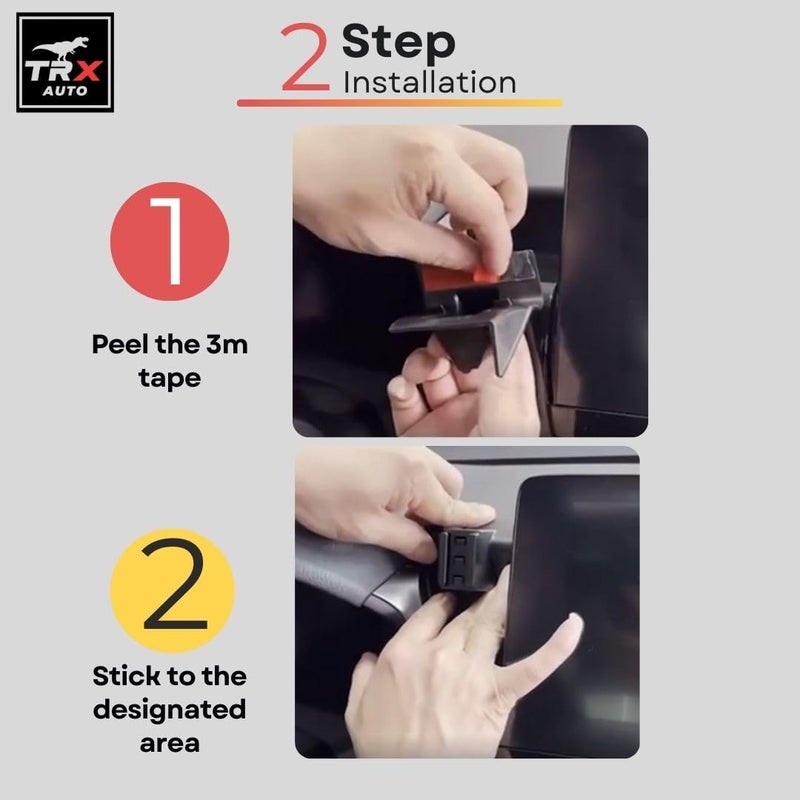 TRX
AUTO

2 Step
Installation

1

Peel the 3m tape

2

Stick to the designated area