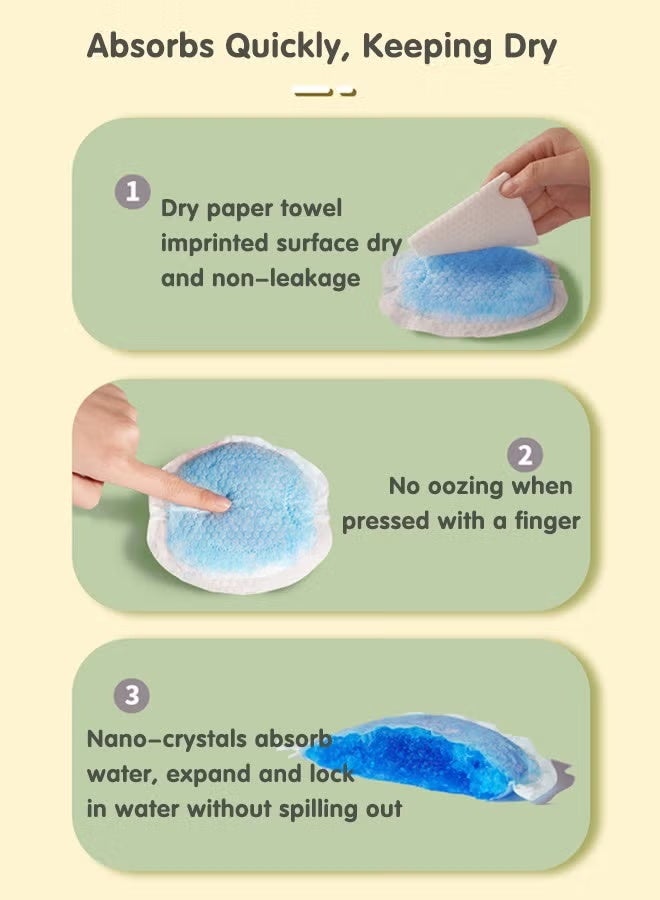 Absorbs Quickly, Keeping Dry

1
Dry paper towel imprinted surface dry and non-leakage

2
No oozing when pressed with a finger

3
Nano-crystals absorb water, expand and lock in water without spilling out