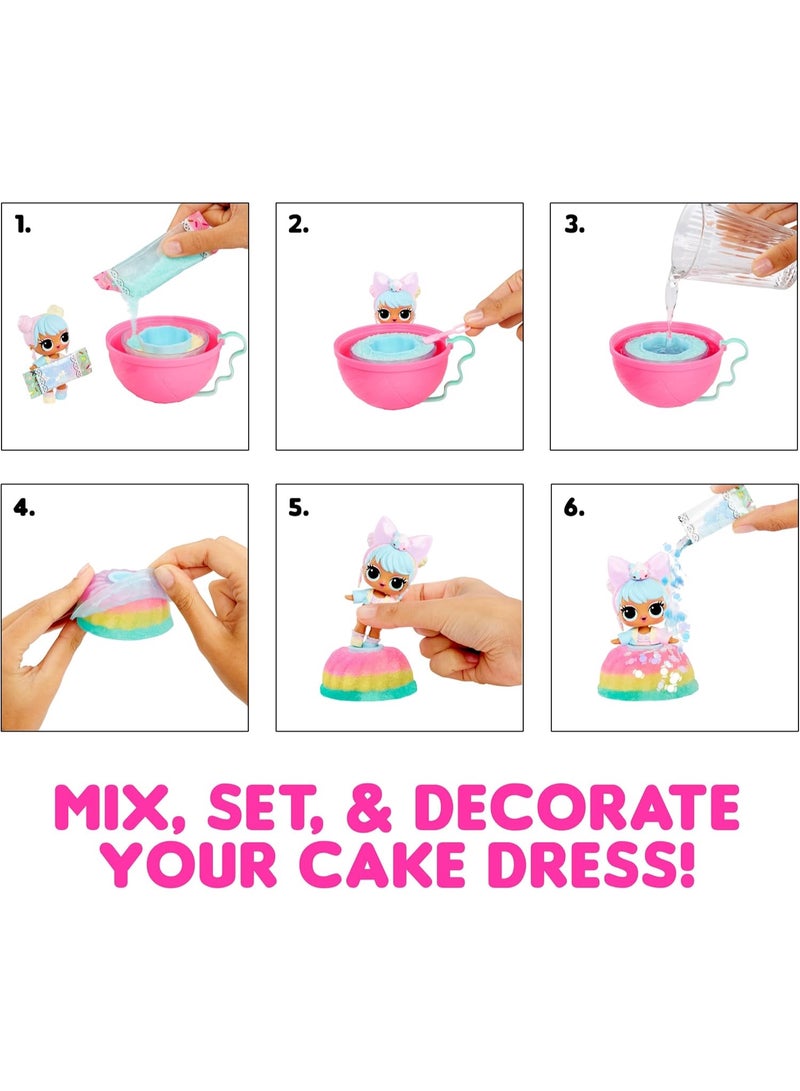 1.

2.

3.

4.

5.

6.

MIX, SET, & DECORATE YOUR CAKE DRESS!