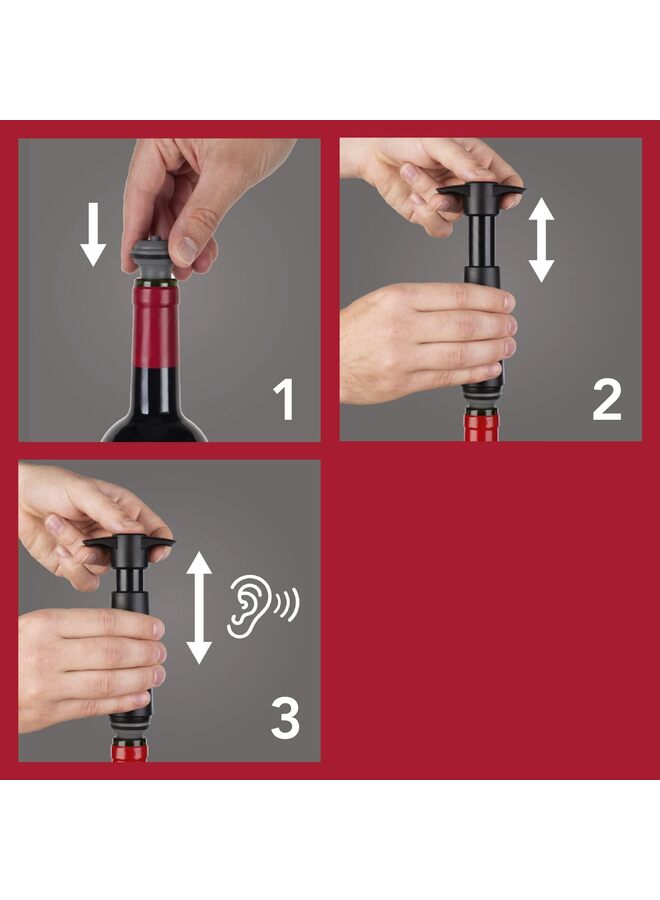 1

2

3