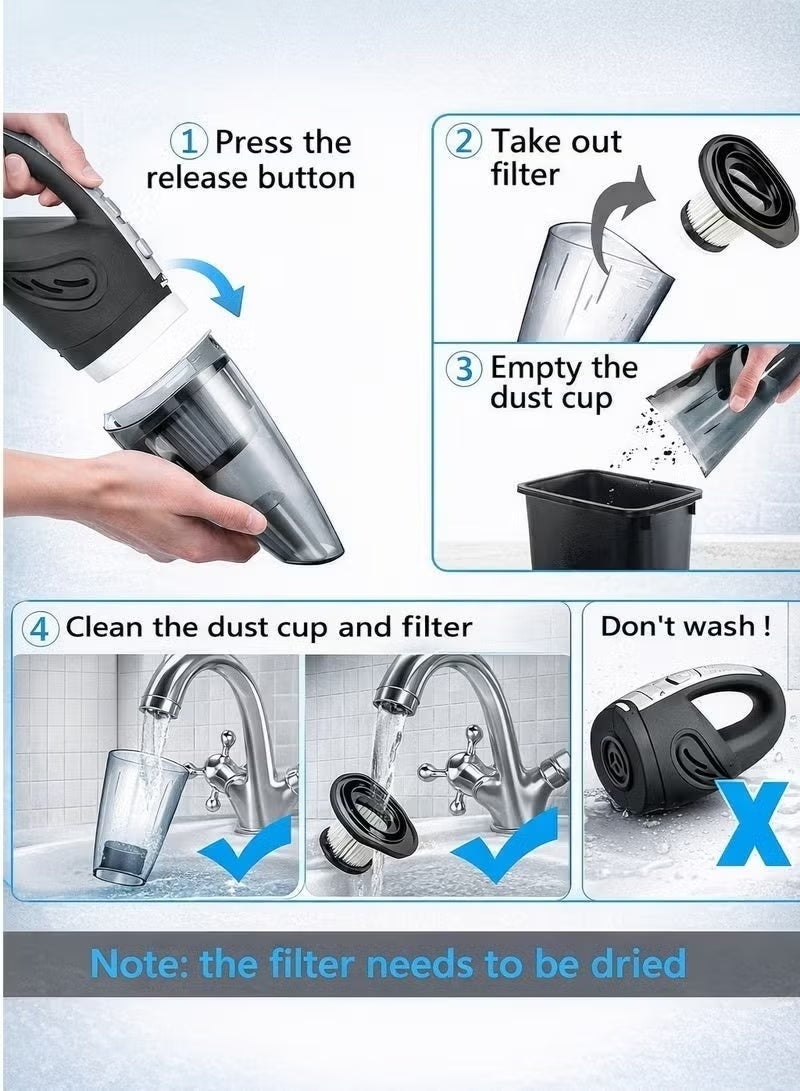 ① Press the release button

② Take out filter

③ Empty the dust cup

④ Clean the dust cup and filter

Don't wash !

X

Note: the filter needs to be dried