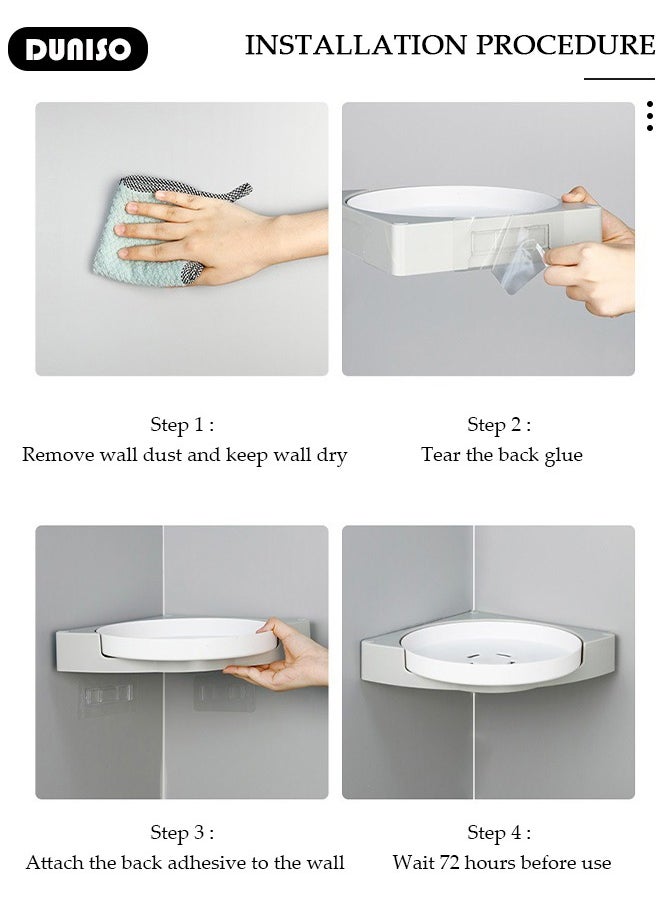 DUNISO

INSTALLATION PROCEDURE

Step 1 :
Remove wall dust and keep wall dry

Step 2 :
Tear the back glue

Step 3 :
Attach the back adhesive to the wall

Step 4 :
Wait 72 hours before use