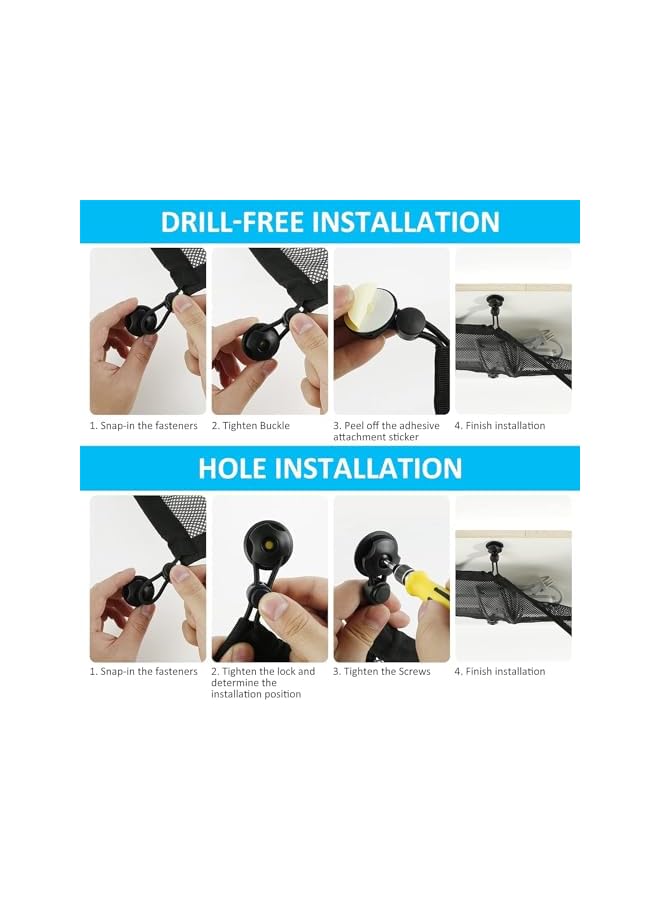 DRILL-FREE INSTALLATION

1. Snap-in the fasteners

2. Tighten Buckle

3. Peel off the adhesive attachment sticker

4. Finish installation

HOLE INSTALLATION

1. Snap-in the fasteners

2. Tighten the lock and determine the installation position

3. Tighten the Screws

4. Finish installation