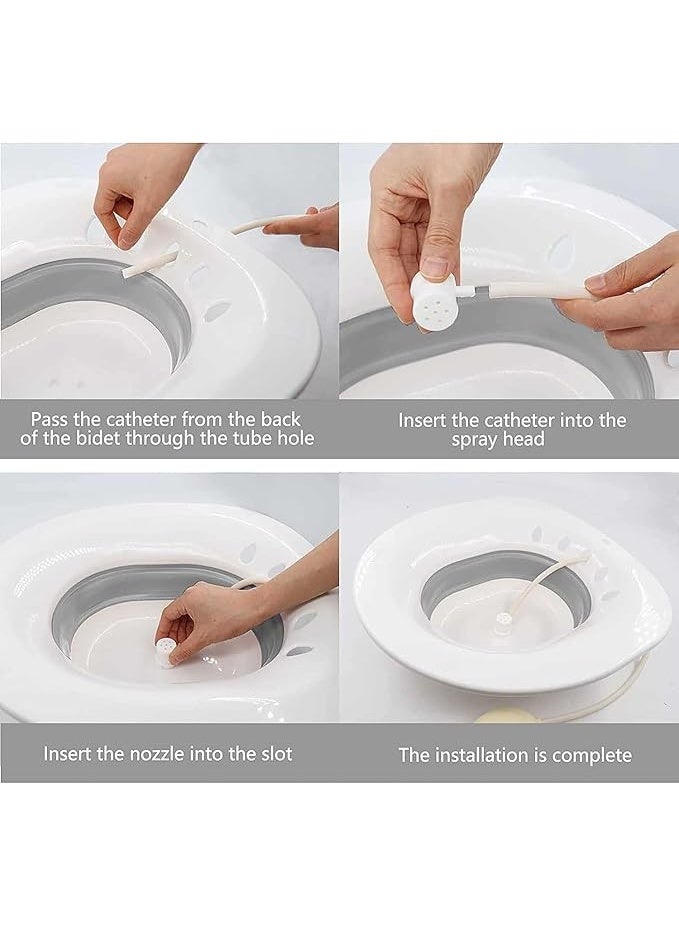 Pass the catheter from the back of the bidet through the tube hole

Insert the catheter into the spray head

Insert the nozzle into the slot

The installation is complete