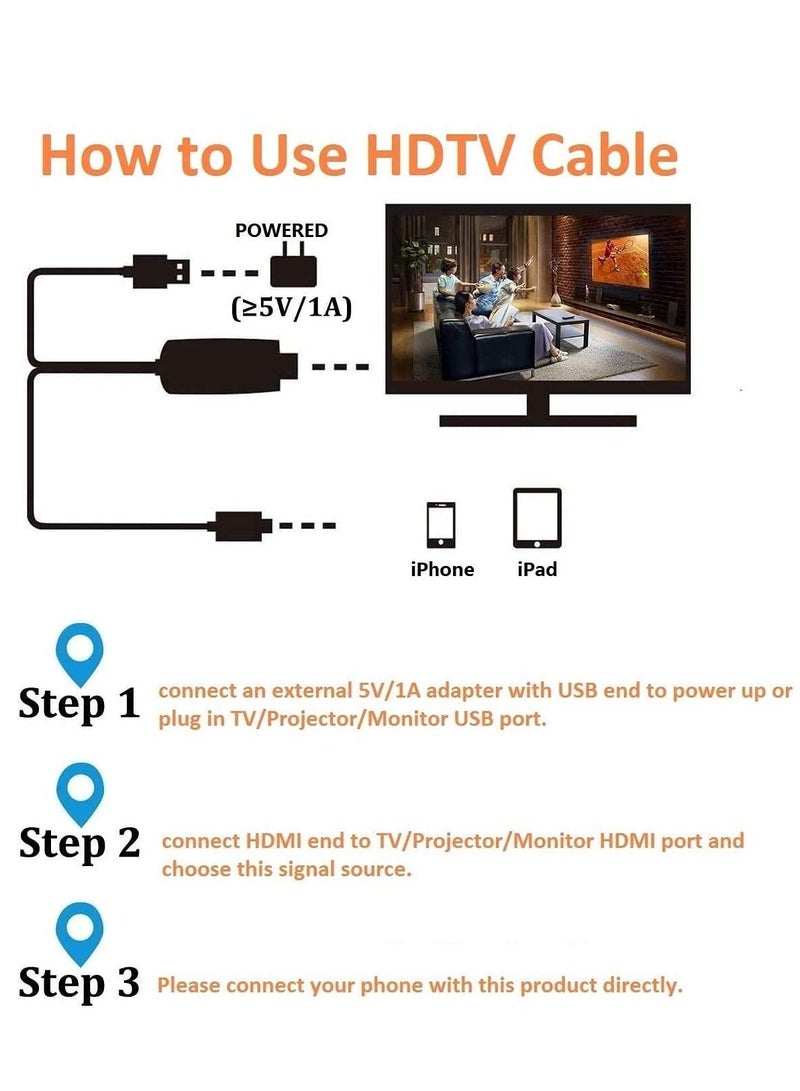 How to Use HDTV Cable

POWERED
(≥5V/1A)

iPhone iPad

Step 1 connect an external 5V/1A adapter with USB end to power up or plug in TV/Projector/Monitor USB port.

Step 2 connect HDMI end to TV/Projector/Monitor HDMI port and choose this signal source.

Step 3 Please connect your phone with this product directly.