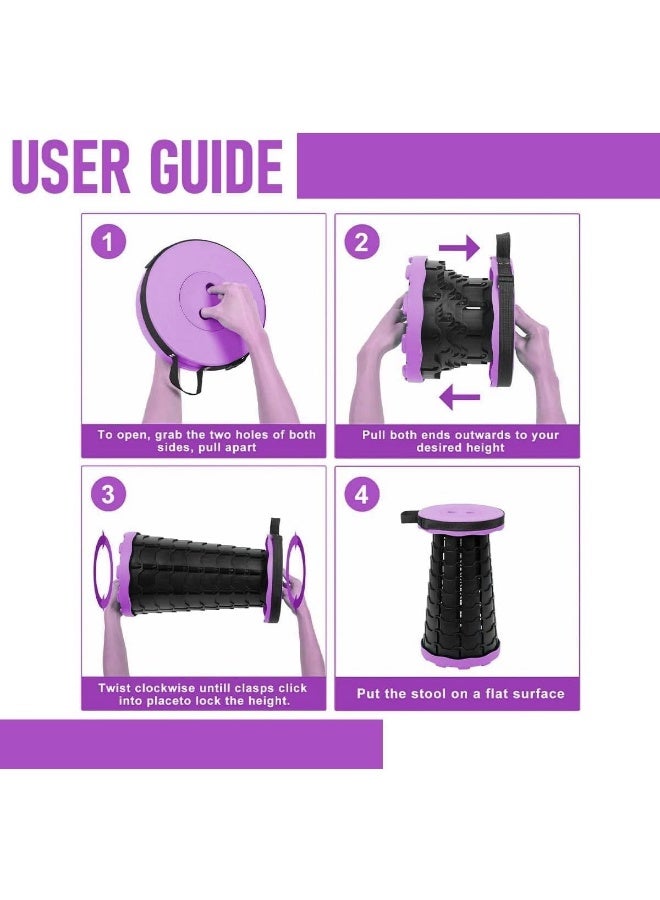 USER GUIDE

1

To open, grab the two holes of both sides, pull apart

2

Pull both ends outwards to your desired height

3

Twist clockwise untill clasps click into placeto lock the height.

4

Put the stool on a flat surface