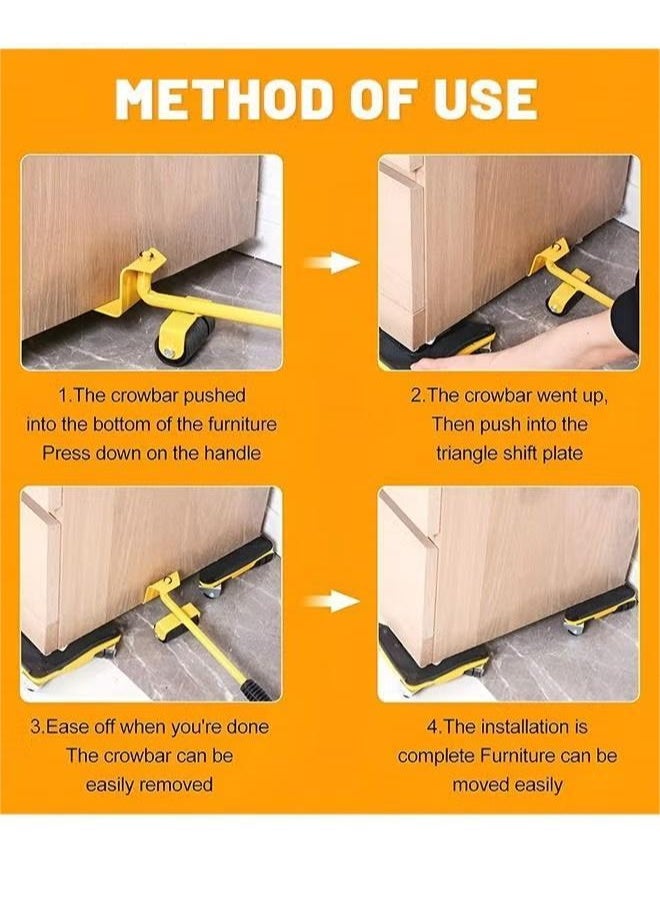 METHOD OF USE

1.The crowbar pushed into the bottom of the furniture Press down on the handle

2.The crowbar went up, Then push into the triangle shift plate

3.Ease off when you're done The crowbar can be easily removed

4.The installation is complete Furniture can be moved easily