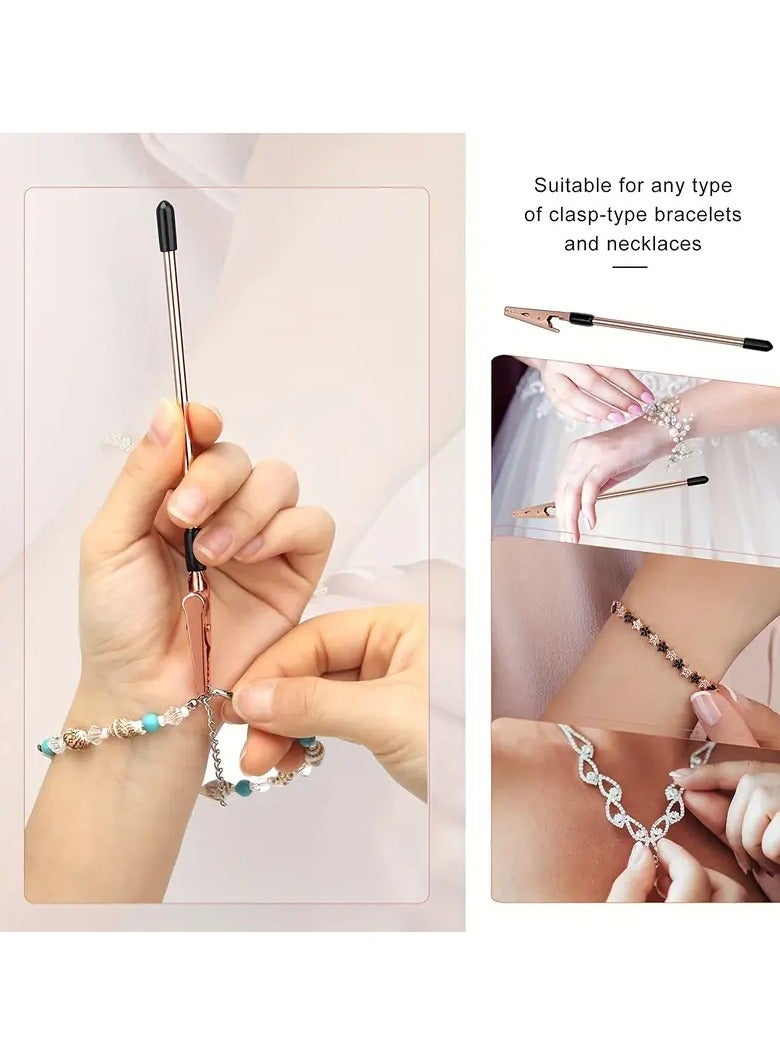 Suitable for any type of clasp-type bracelets and necklaces