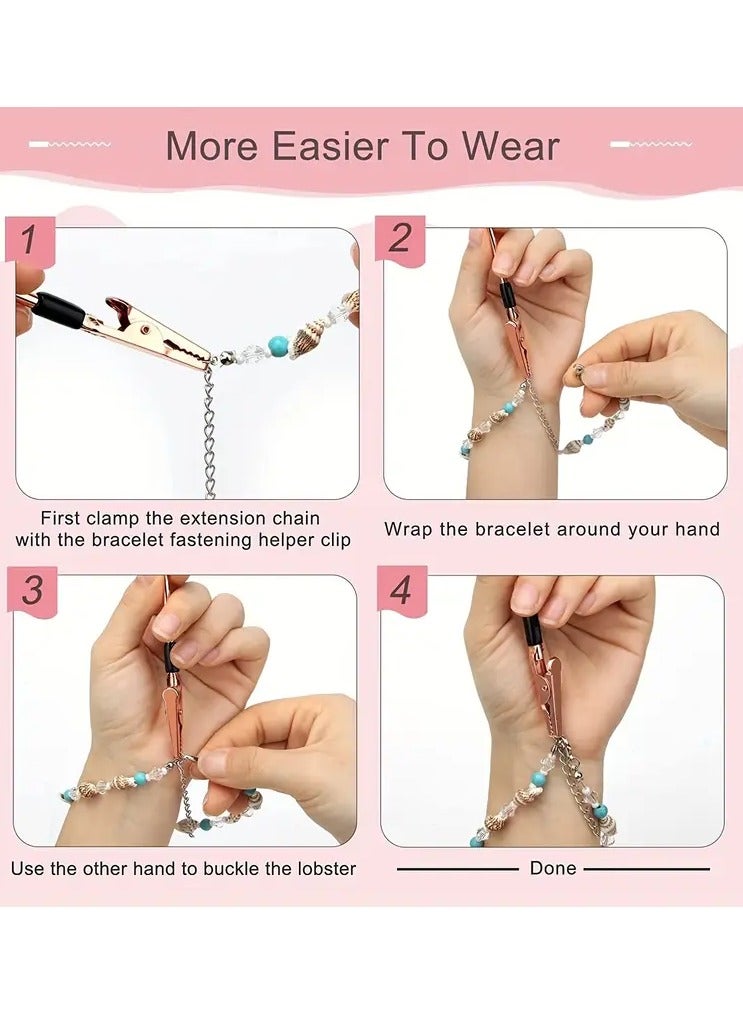 More Easier To Wear

1

First clamp the extension chain with the bracelet fastening helper clip

2

Wrap the bracelet around your hand

3

Use the other hand to buckle the lobster

4

Done