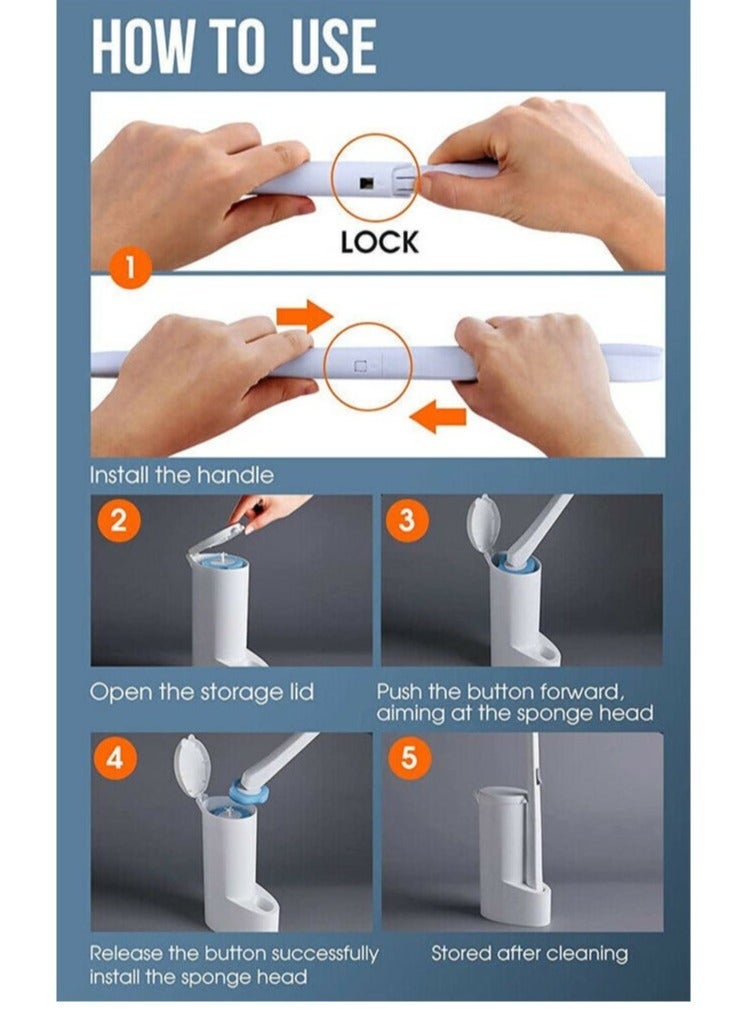 HOW TO USE

LOCK

1

Install the handle

2

Open the storage lid

3

Push the button forward, aiming at the sponge head

4

Release the button successfully install the sponge head

5

Stored after cleaning