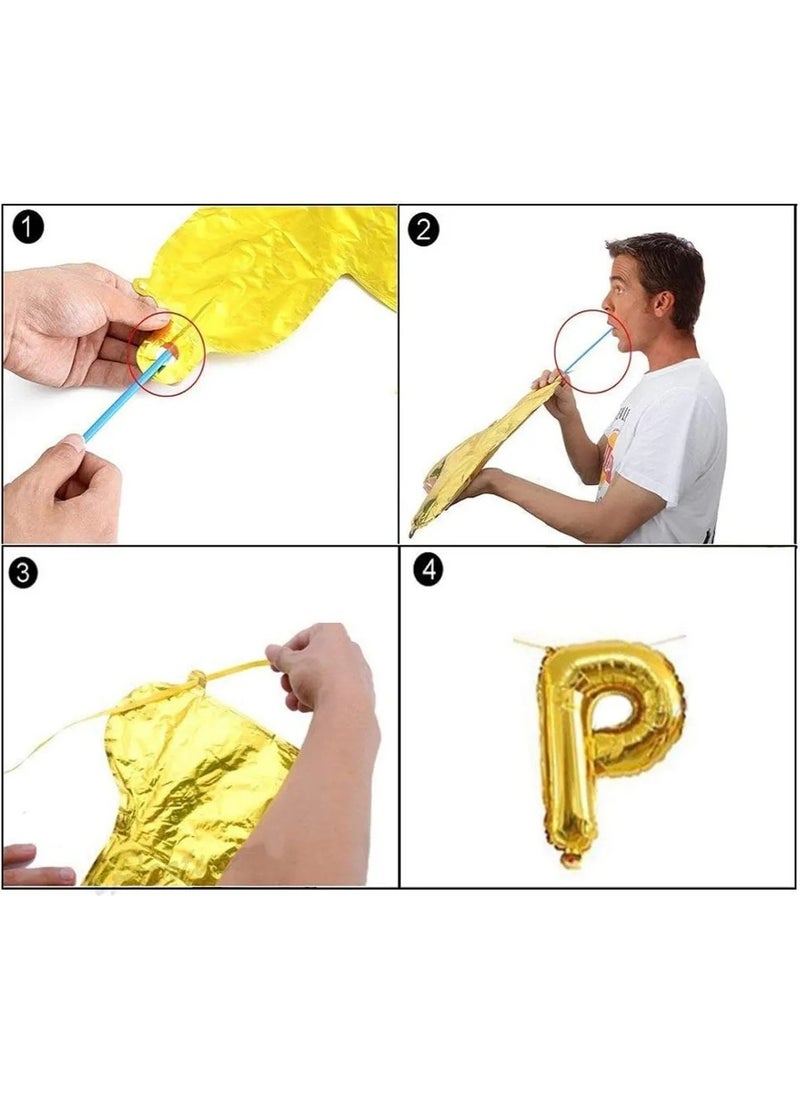 1

2

3

4

P