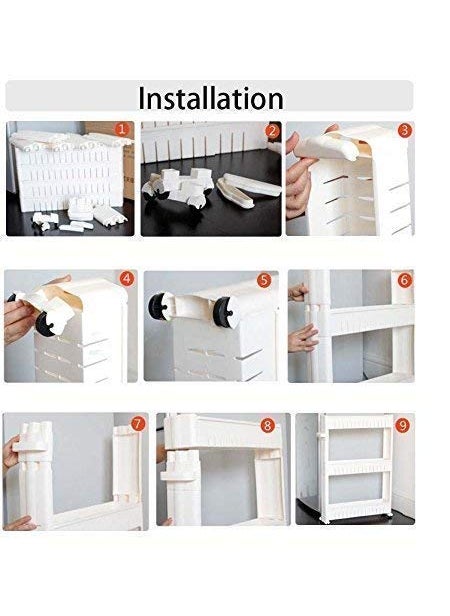 Installation

1

2

3

4

5

6

7

8

9