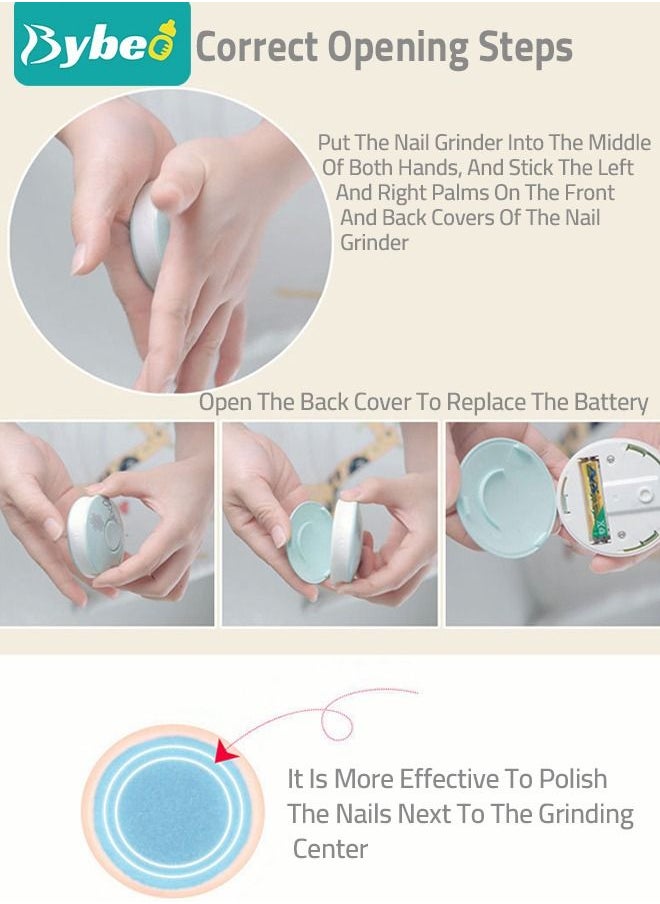 Bybeo Correct Opening Steps

Put The Nail Grinder Into The Middle Of Both Hands, And Stick The Left And Right Palms On The Front And Back Covers Of The Nail Grinder

Open The Back Cover To Replace The Battery

It Is More Effective To Polish The Nails Next To The Grinding Center