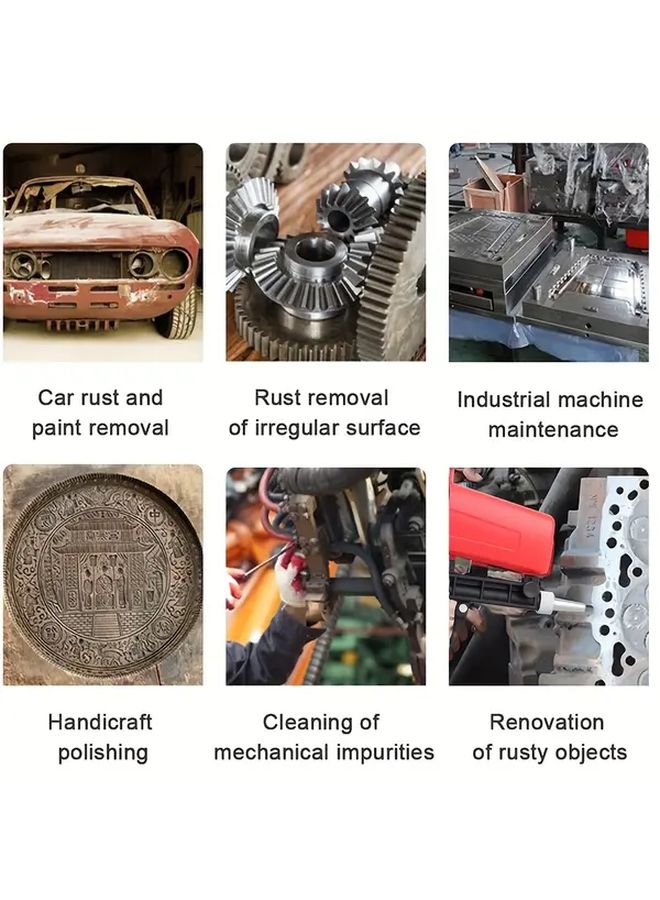 Car rust and paint removal

Rust removal of irregular surface

Industrial machine maintenance

Handicraft polishing

Cleaning of mechanical impurities

Renovation of rusty objects