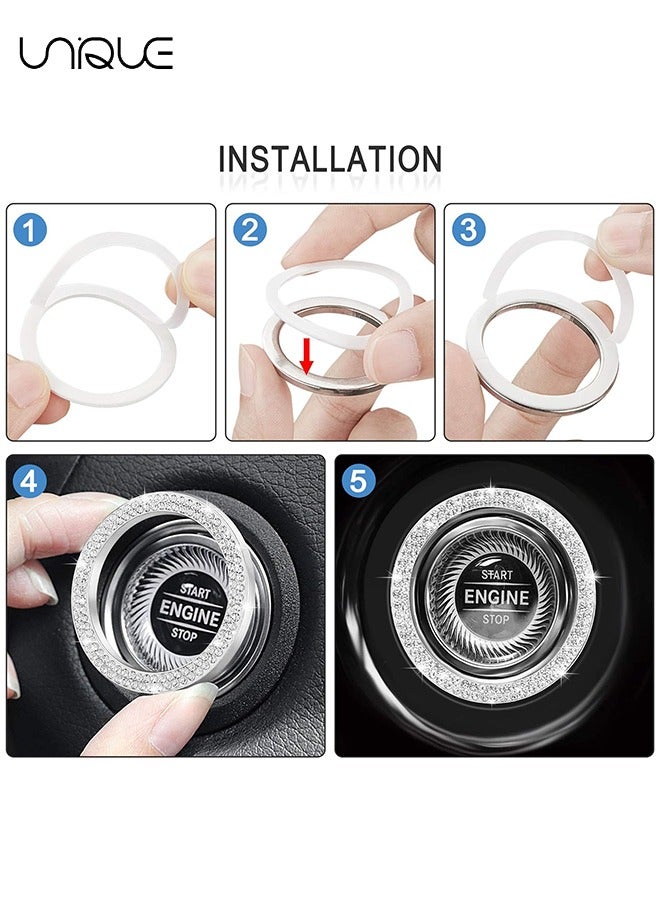 UNIQUE

INSTALLATION

1

2

3

4

START
ENGINE
STOP

5

START
ENGINE
STOP