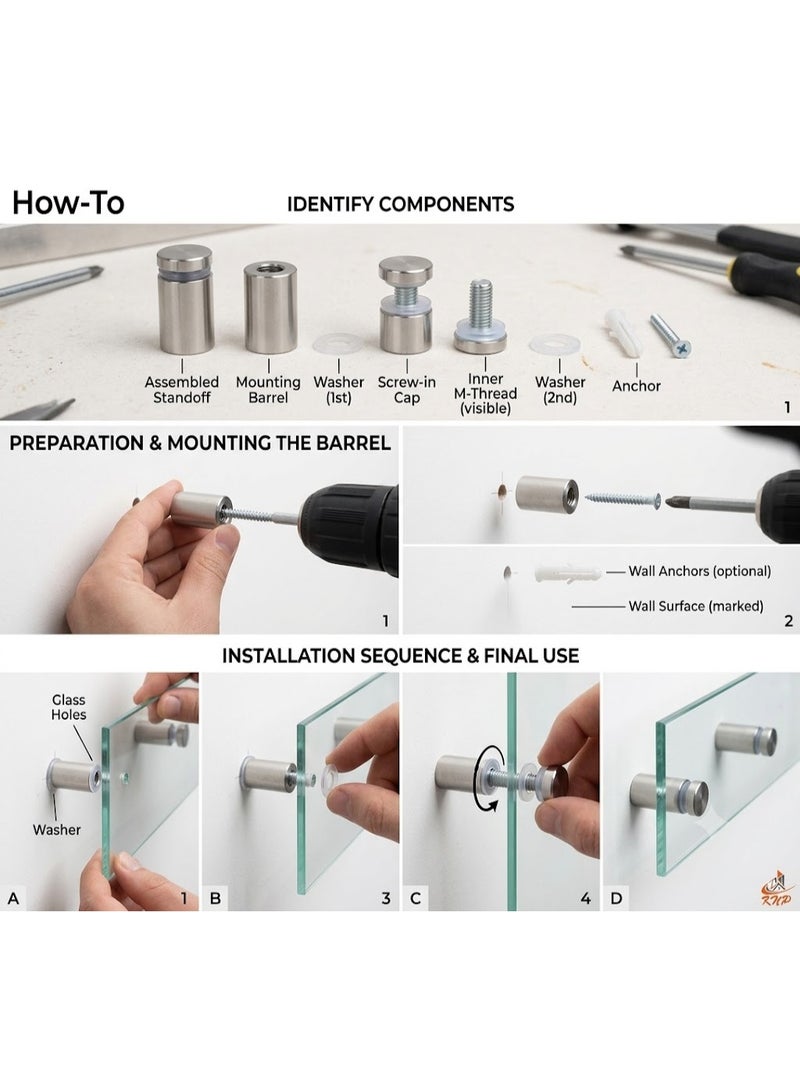 How-To

IDENTIFY COMPONENTS

Assembled Standoff

Mounting Barrel

Washer (1st)

Screw-in Cap

Inner M-Thread (visible)

Washer (2nd)

Anchor

1

PREPARATION & MOUNTING THE BARREL

1

Wall Anchors (optional)

Wall Surface (marked)

2

INSTALLATION SEQUENCE & FINAL USE

Glass Holes

Washer

A

1

B

3

C

4

D

KHP