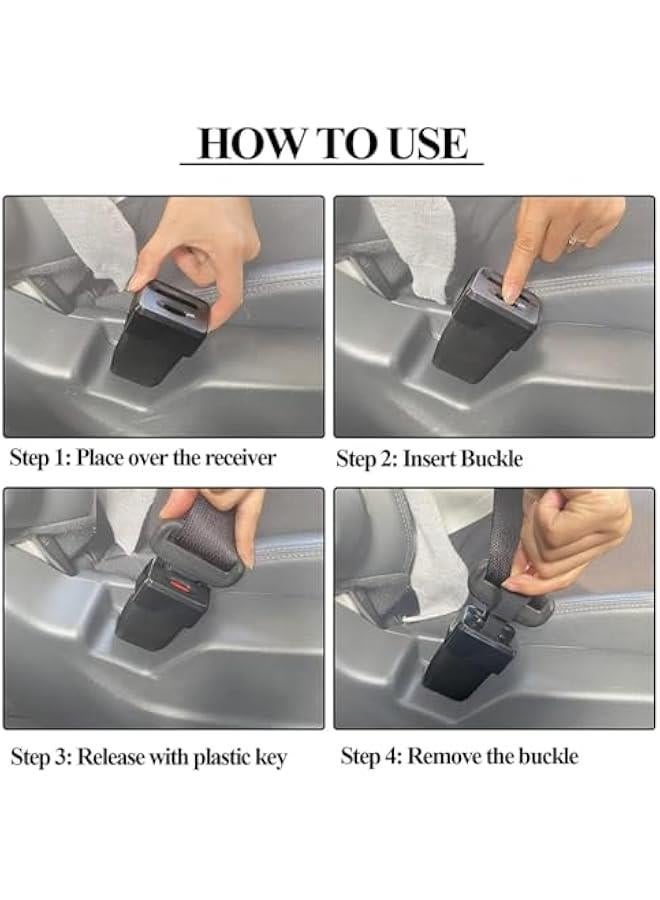 HOW TO USE

Step 1: Place over the receiver

Step 2: Insert Buckle

Step 3: Release with plastic key

Step 4: Remove the buckle