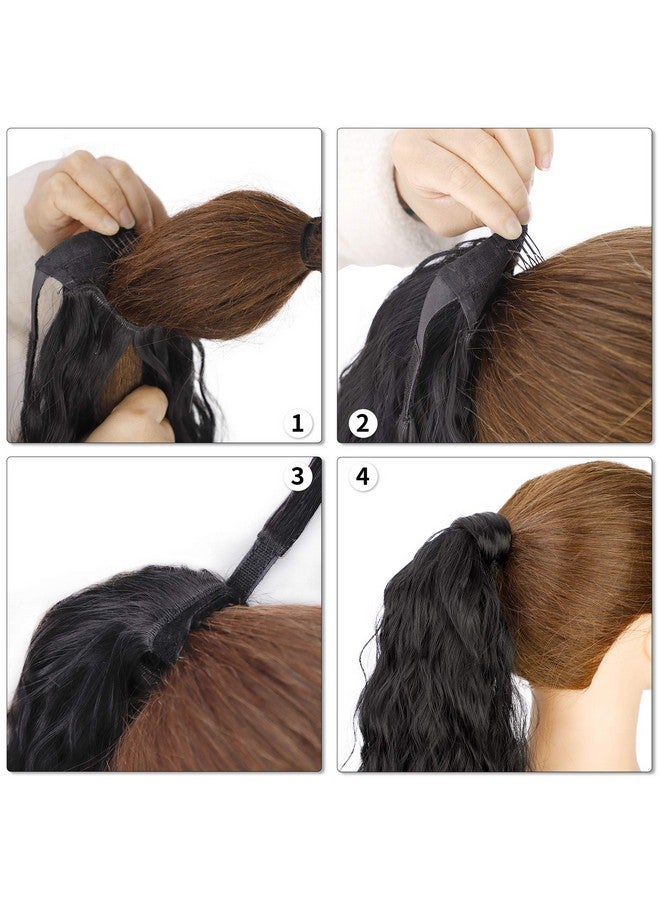 1

2

3

4